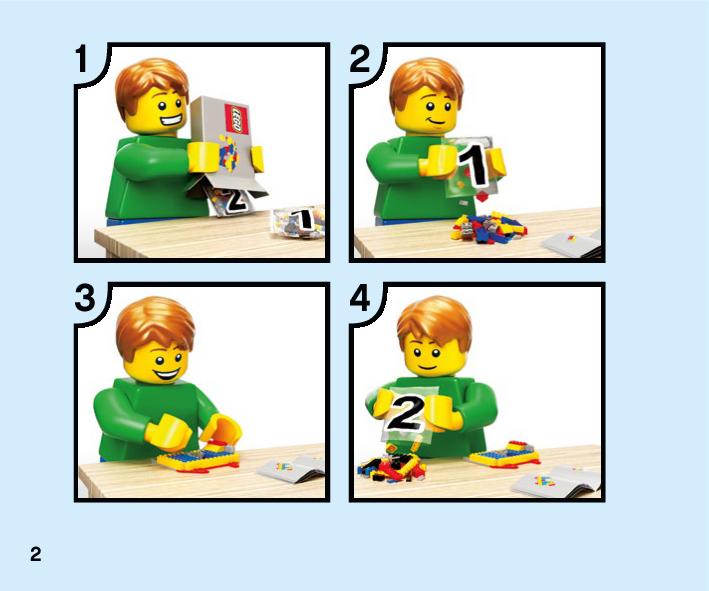 1

LEGO

2

1

2

1

3

4

2

2