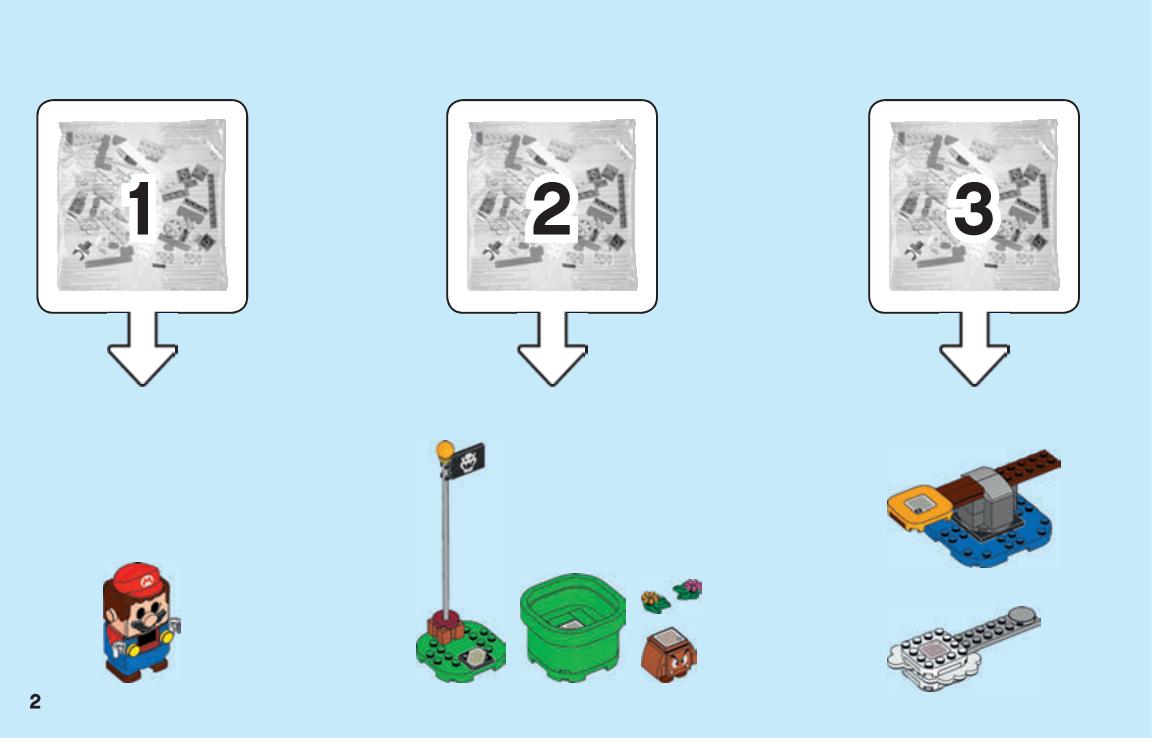 1

2

3

2