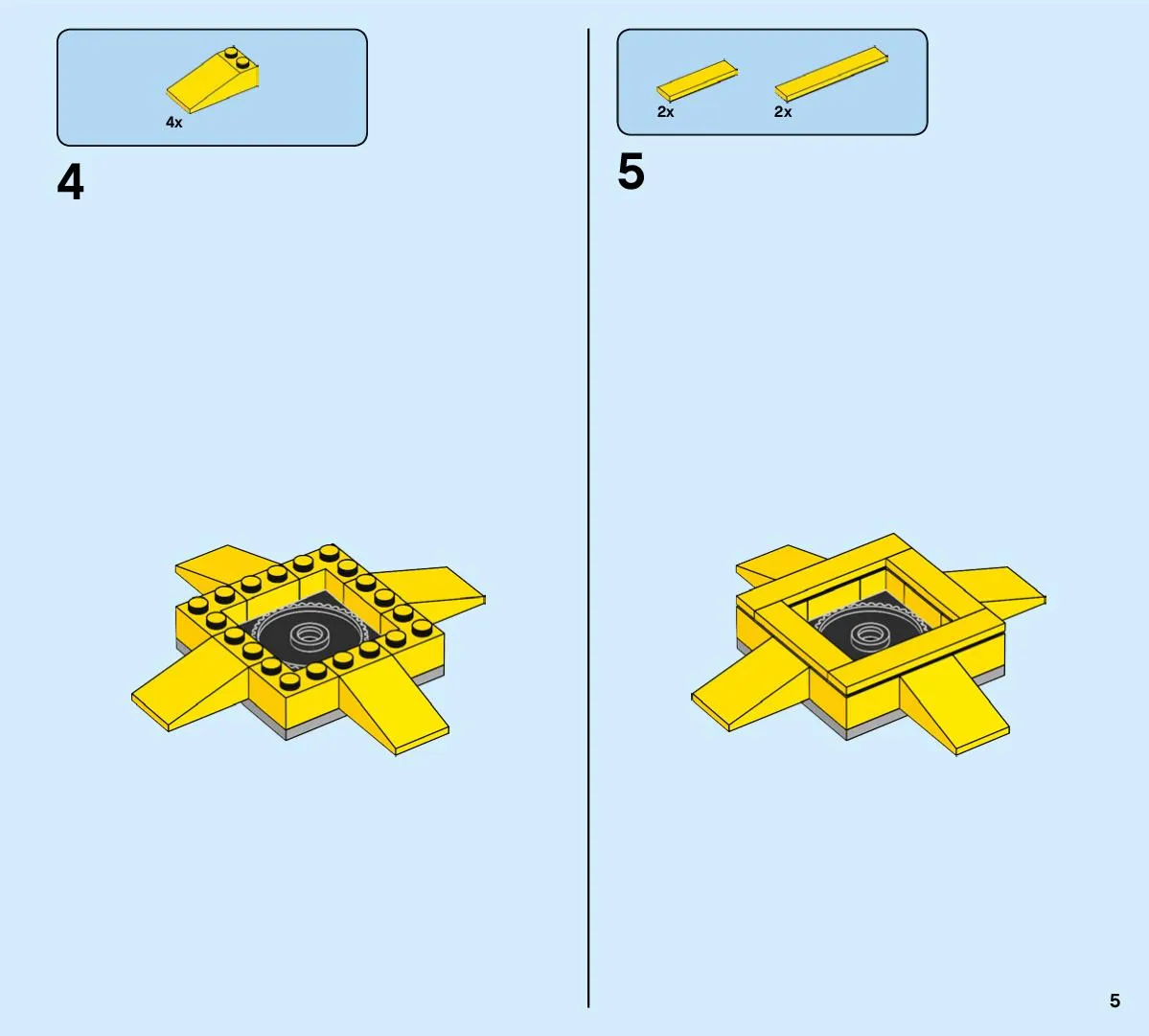 4x

4

2x 2x

5

5