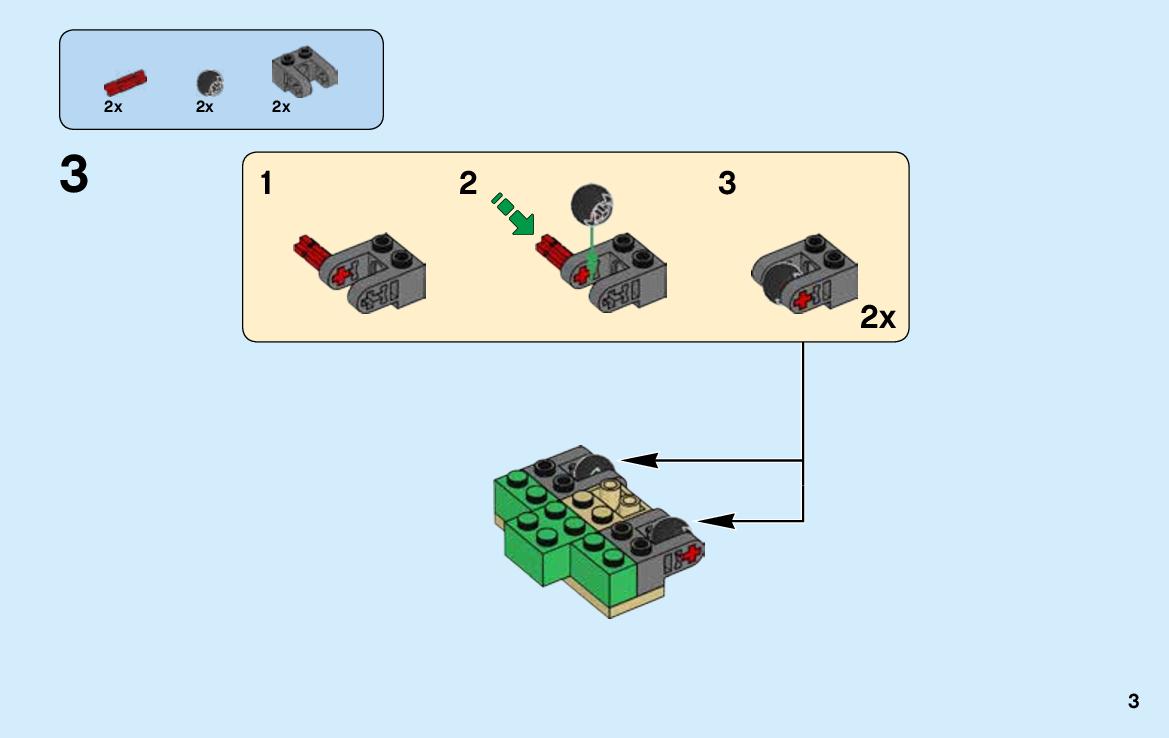 2x 2x 2x

3

1

2

3

2x

3