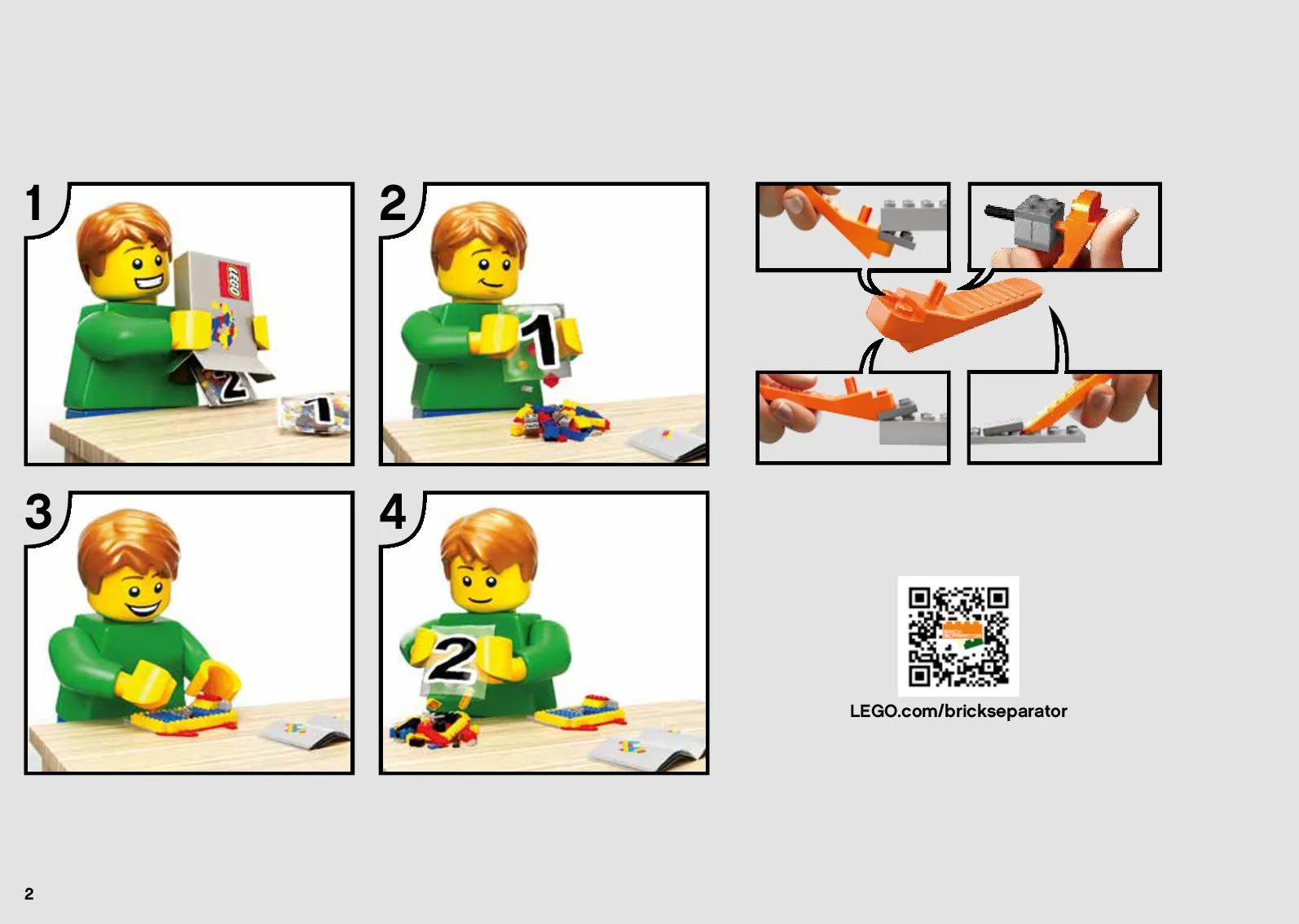 1

LEGO

2

1

2

1

3

4

2

LEGO.com/brickseparator

2