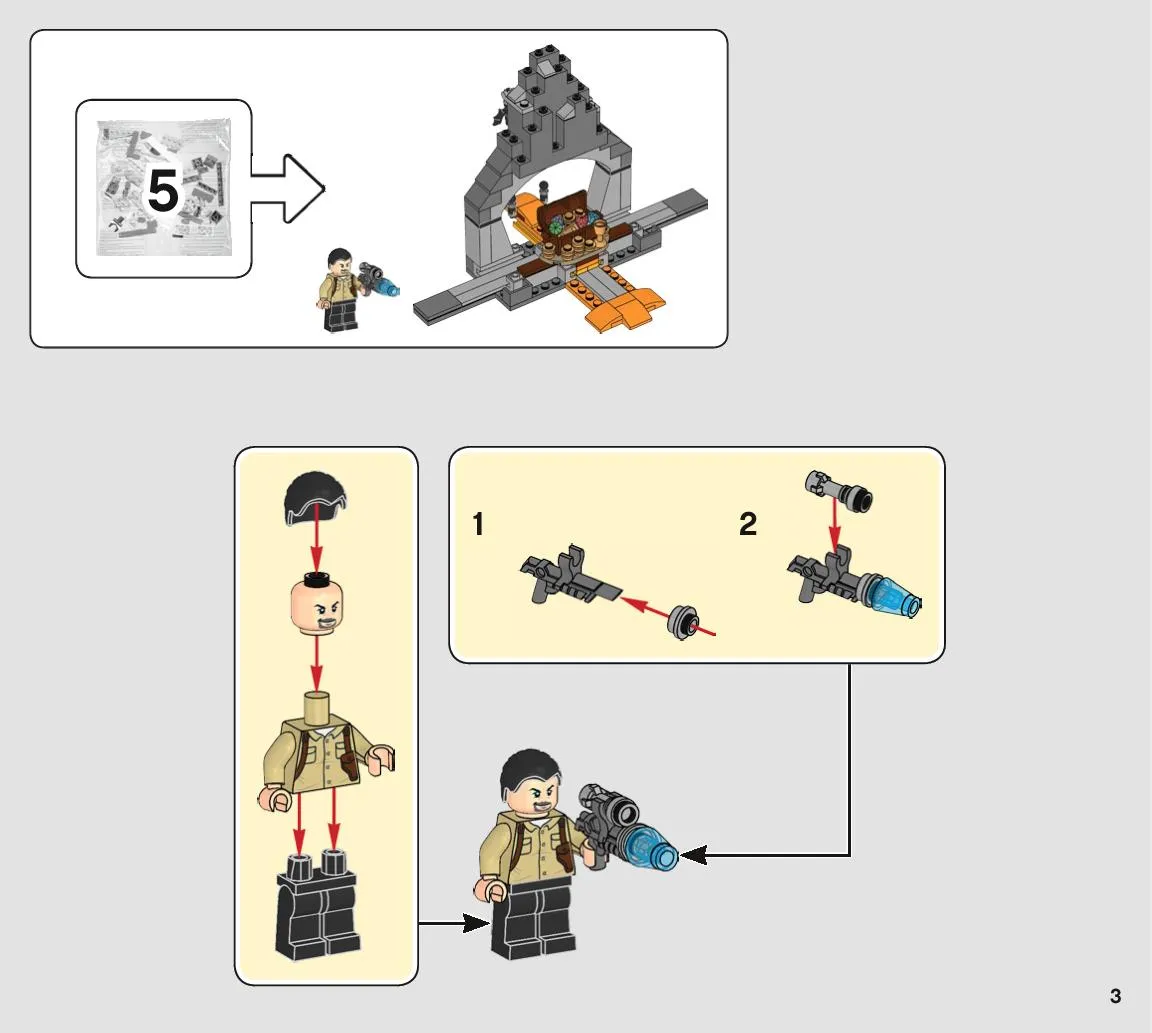 5

1

2

3