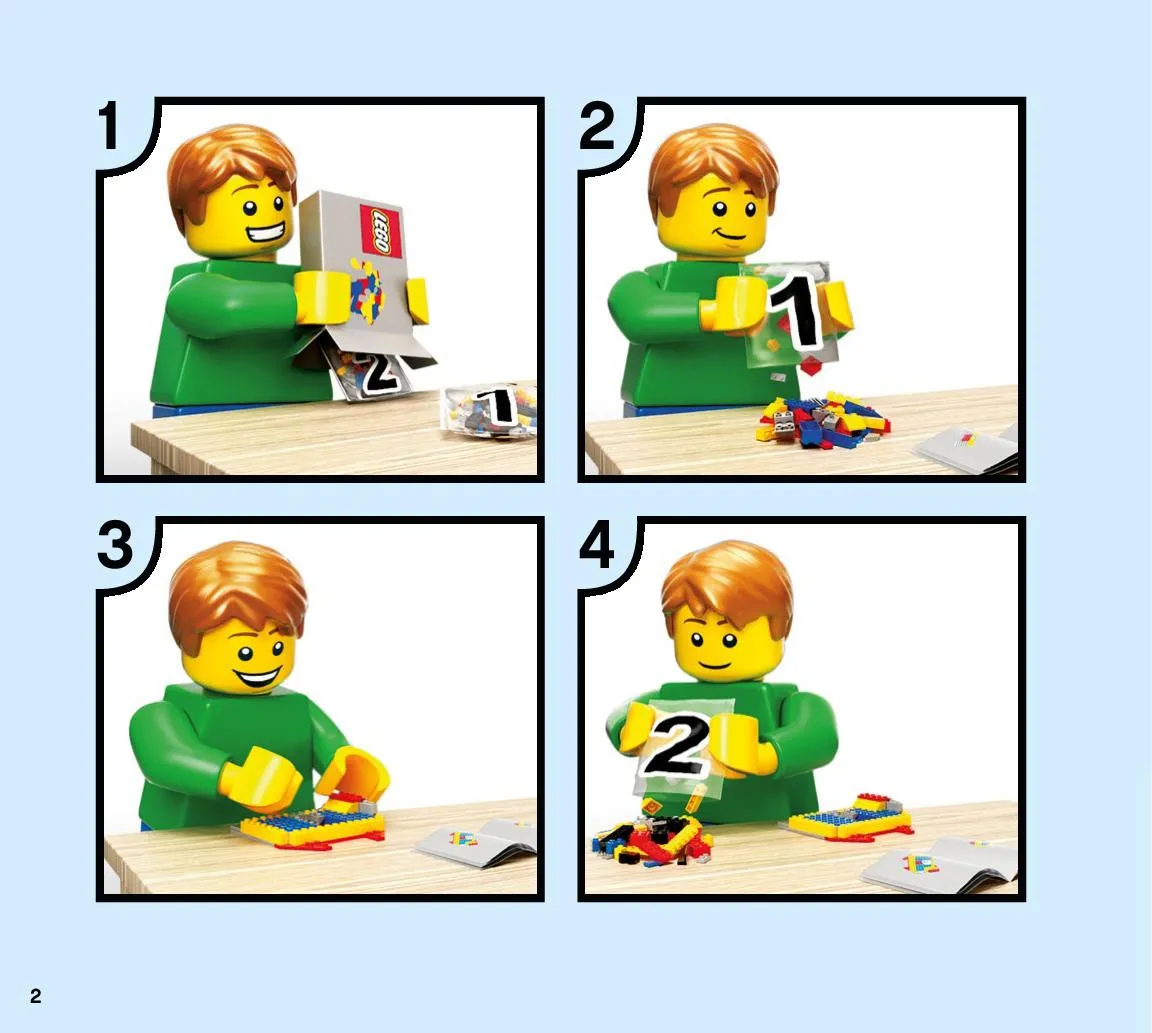 1

LEGO

2

1

2

1

3

4

2

2