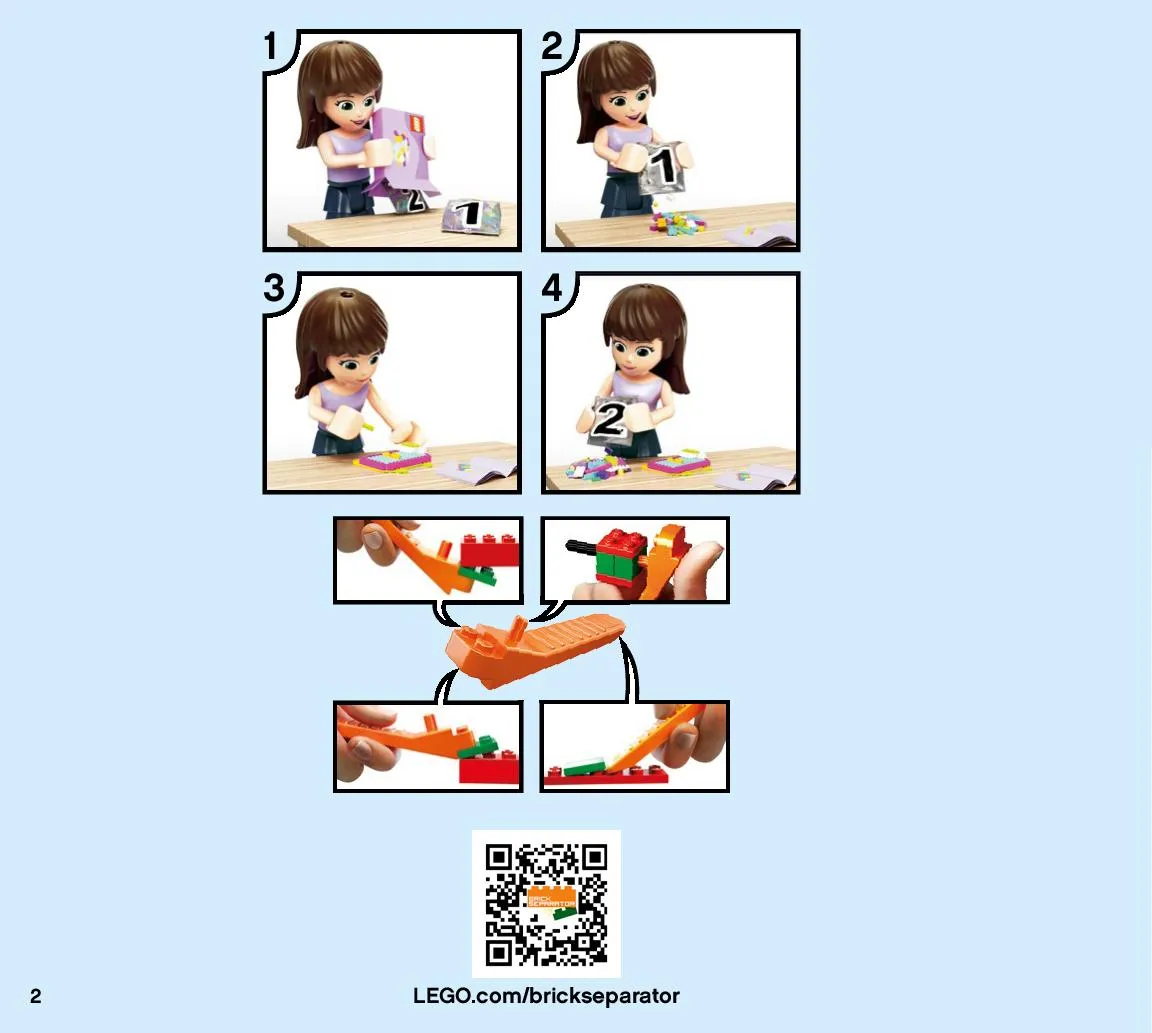 1

2

1

2

1

3

4

2

BRICK SEPARATOR

2

LEGO.com/brickseparator