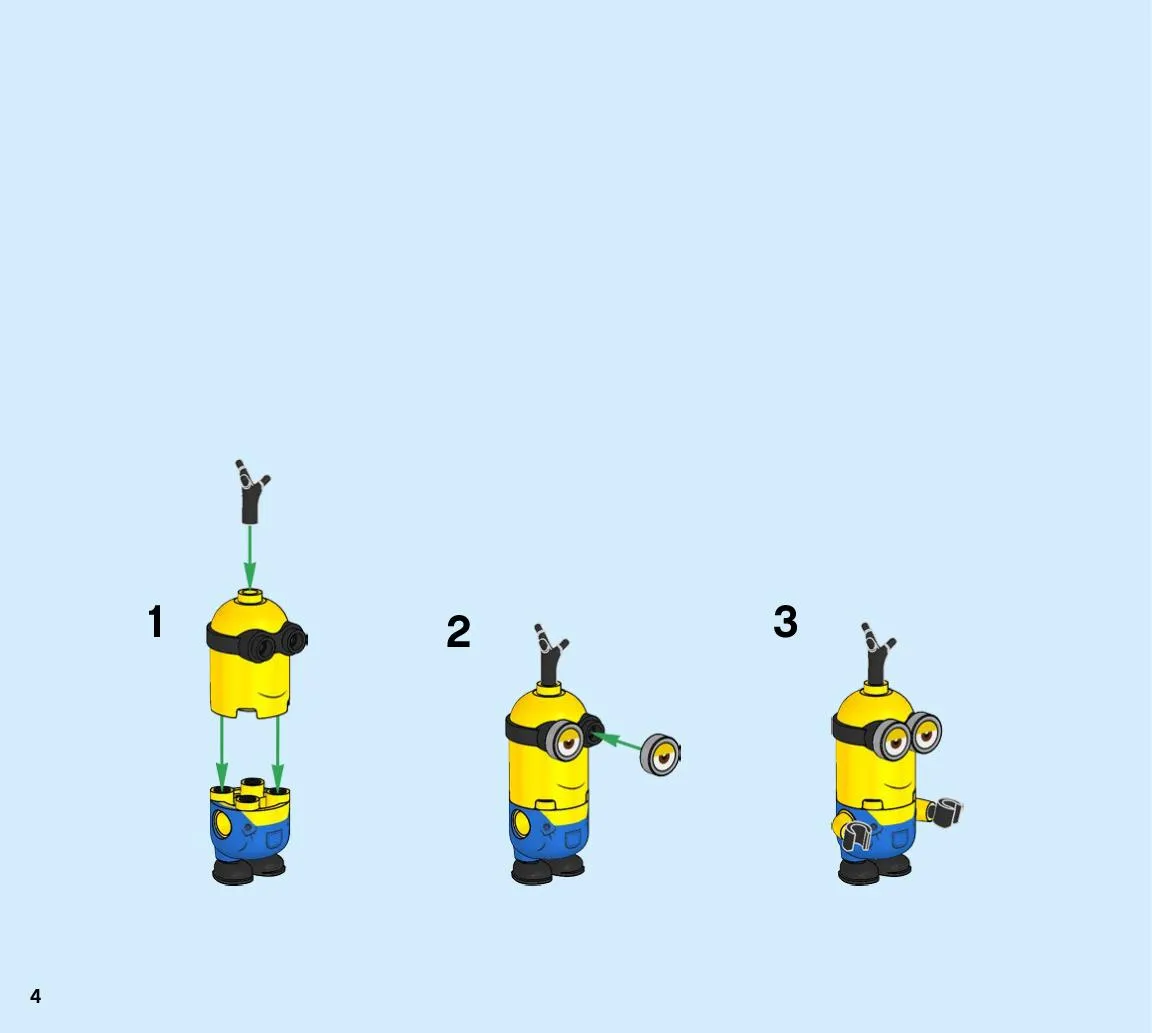 1

2

3

4