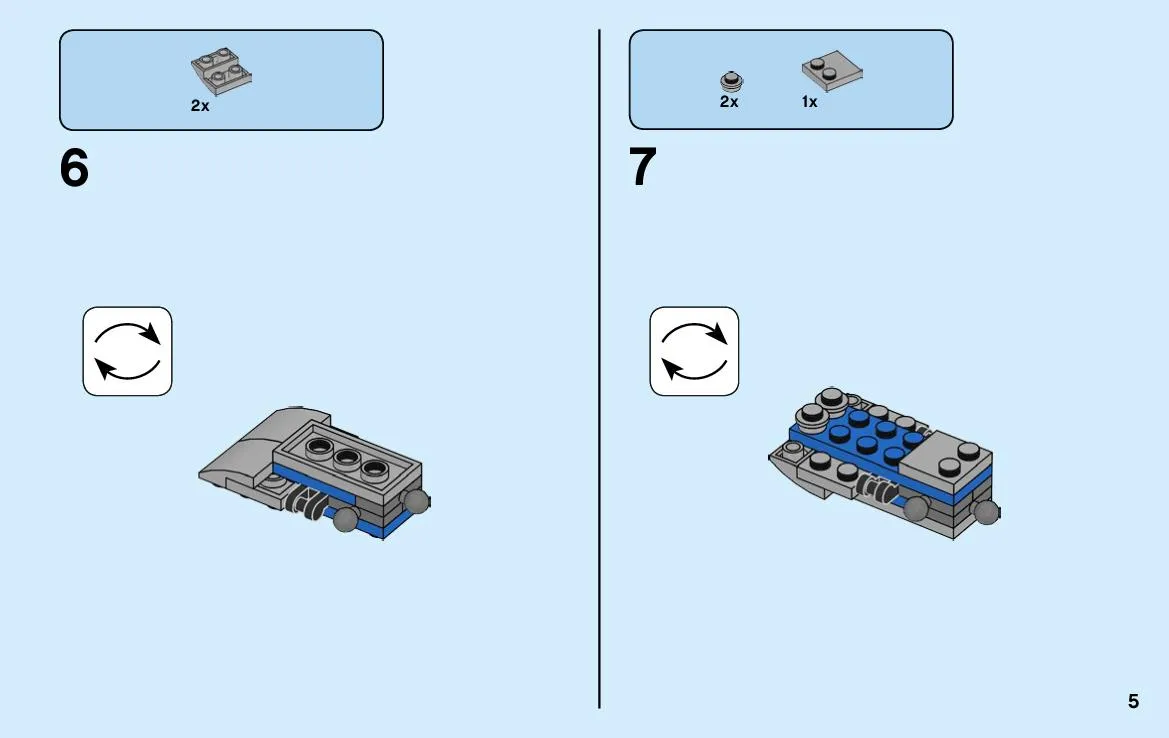 2x

6

2x 1x

7

5