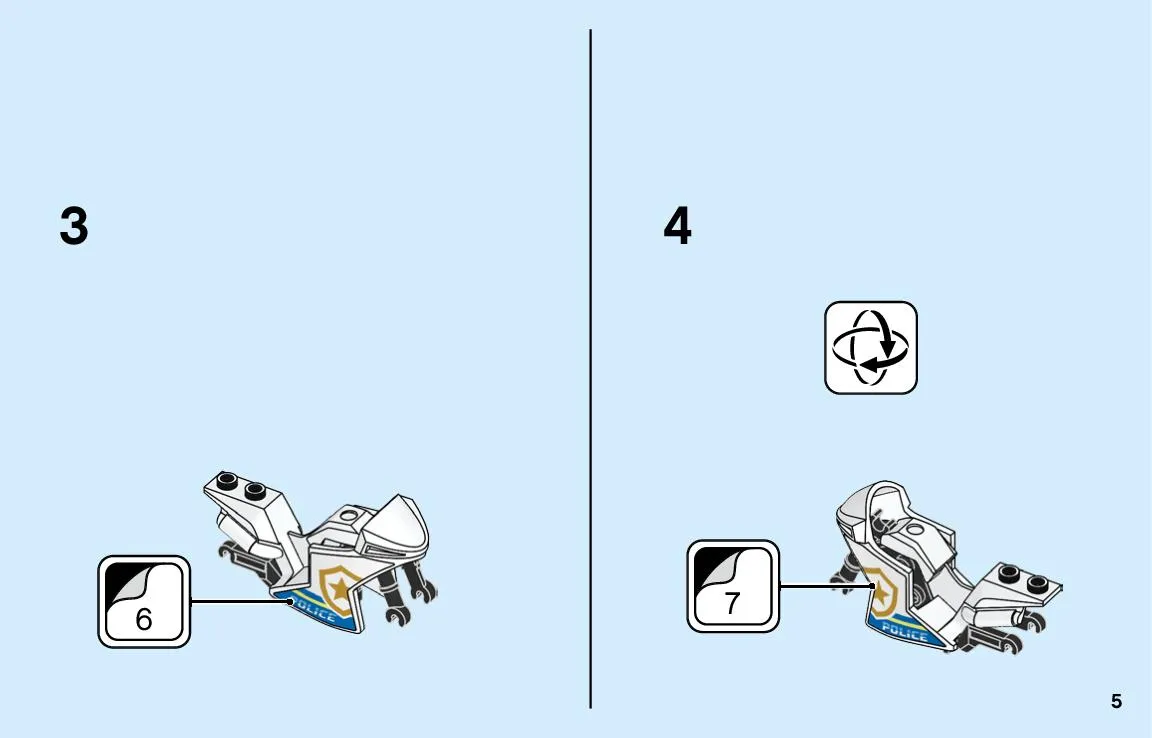 3

6

POLICE

4

7

POLICE

5