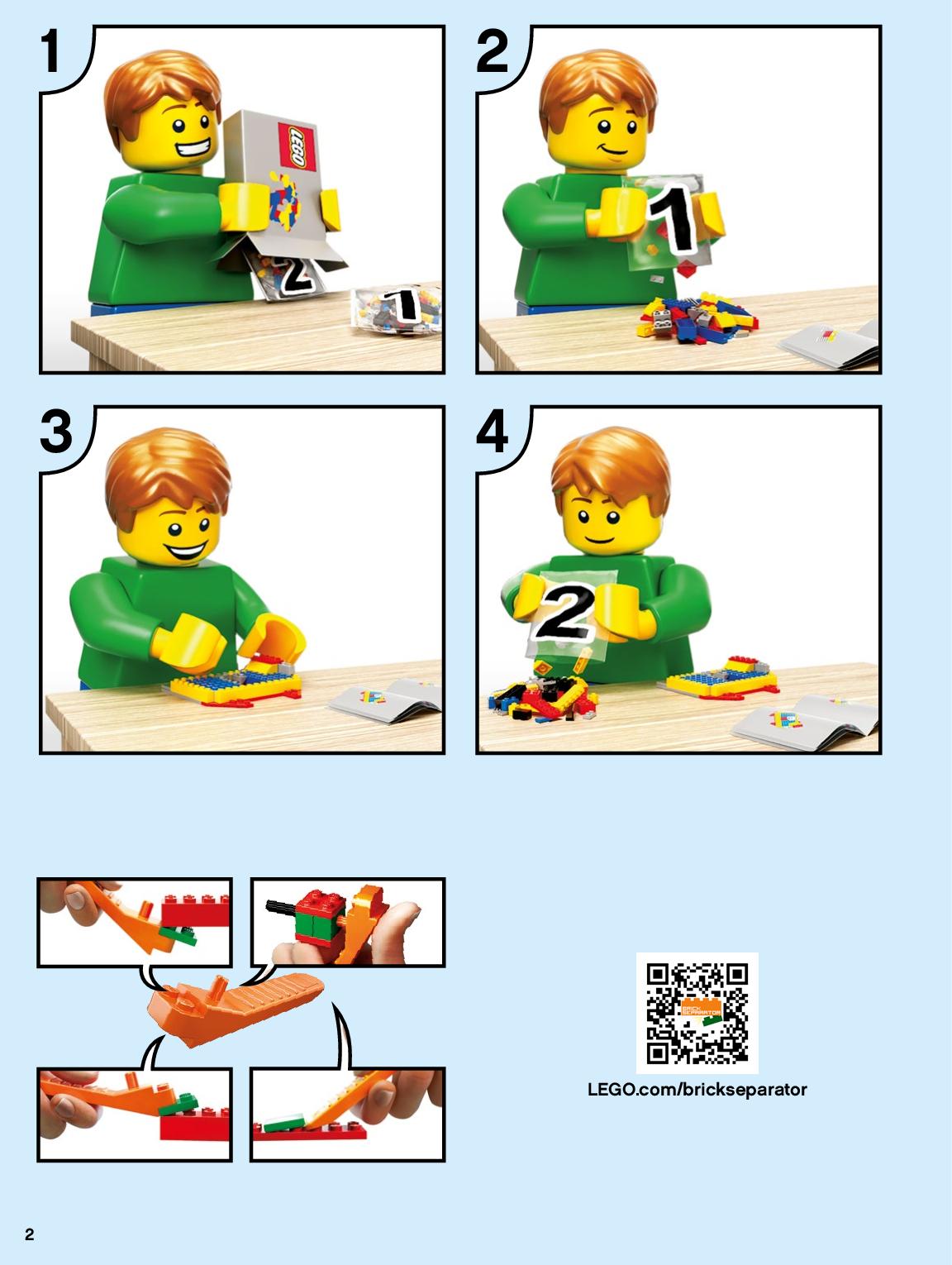 1

LEGO

2

1

2

1

3

4

2

BRICK SEPARATOR

LEGO.com/brickseparator

2