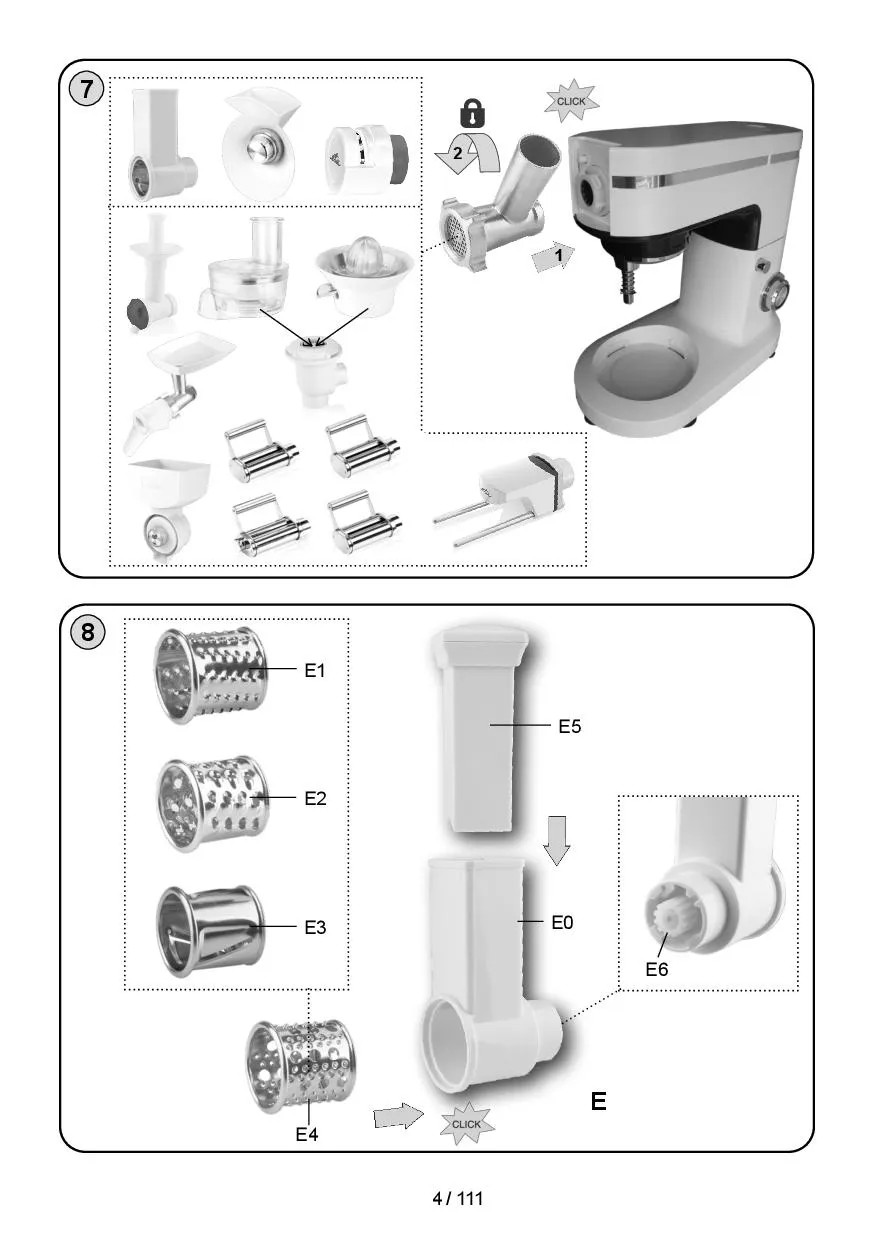 7

CLICK

2

1

8

E1

E2

E3

E4

E5

E0

E6

E

CLICK

4 / 111