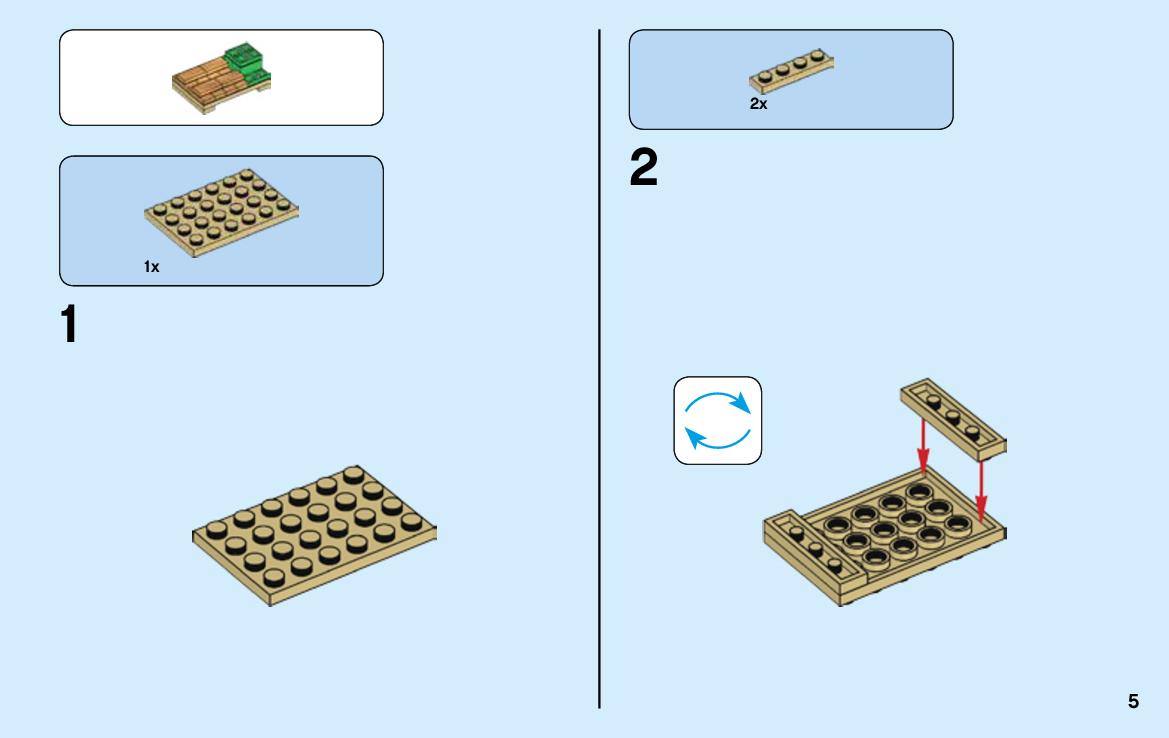 1x

1

2x

2

5