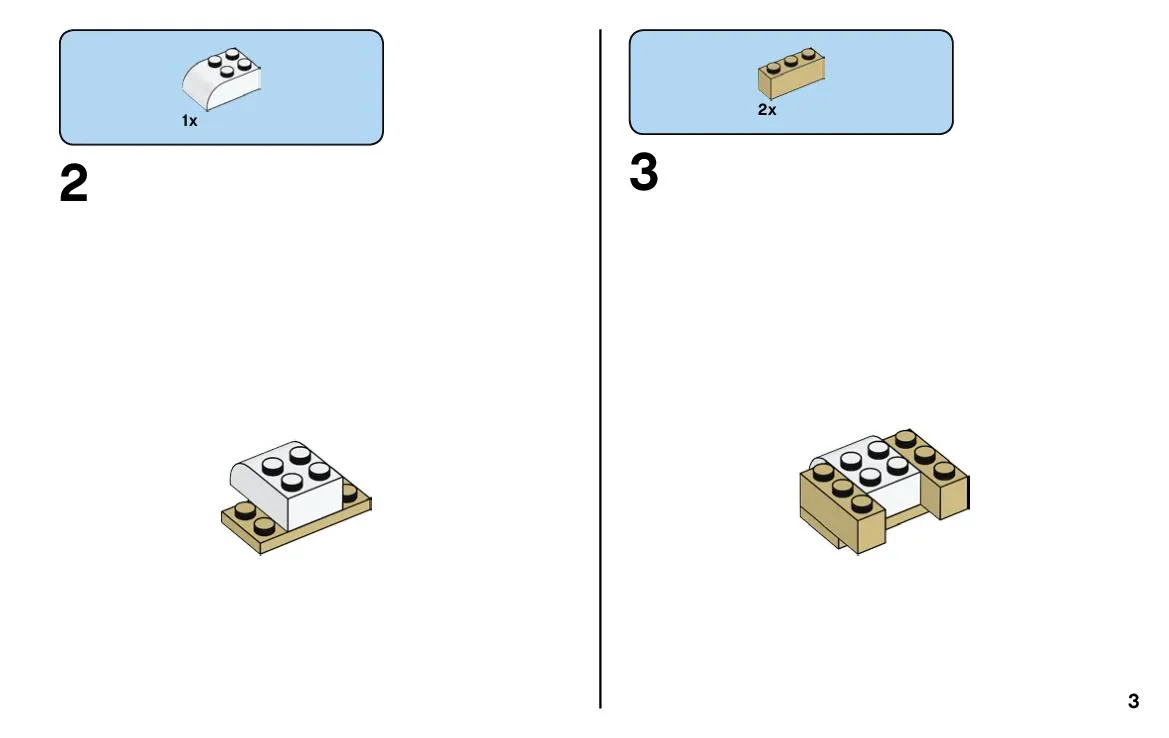 1x

2

2x

3

3