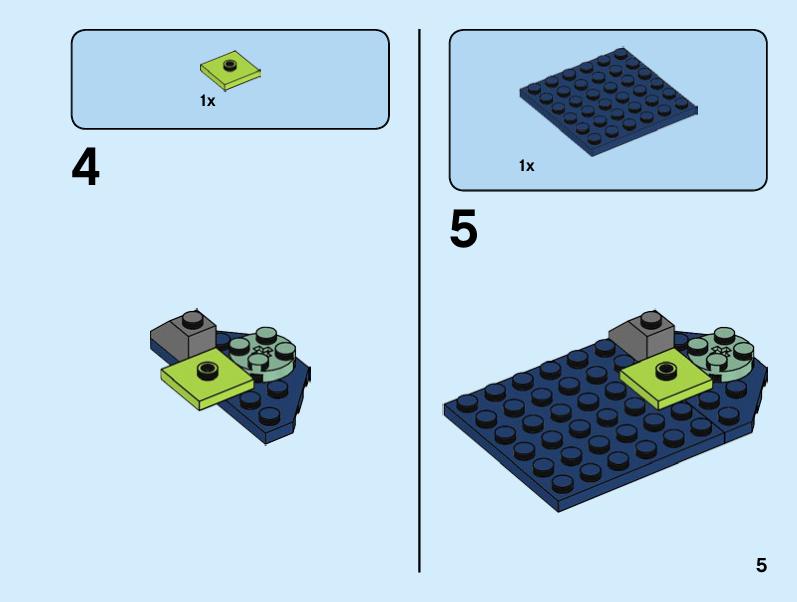 1x

4

1x

5

5