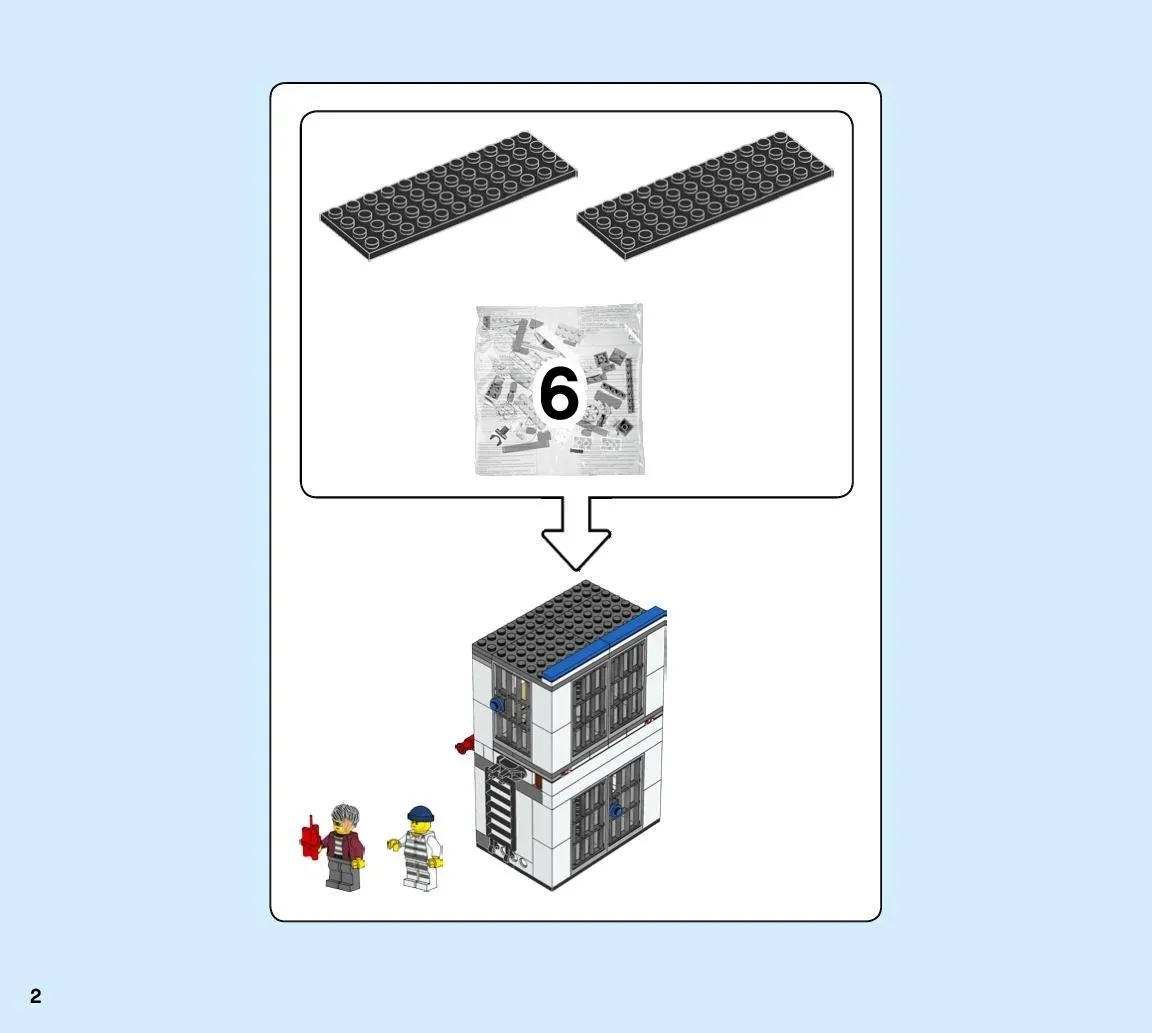 6

2