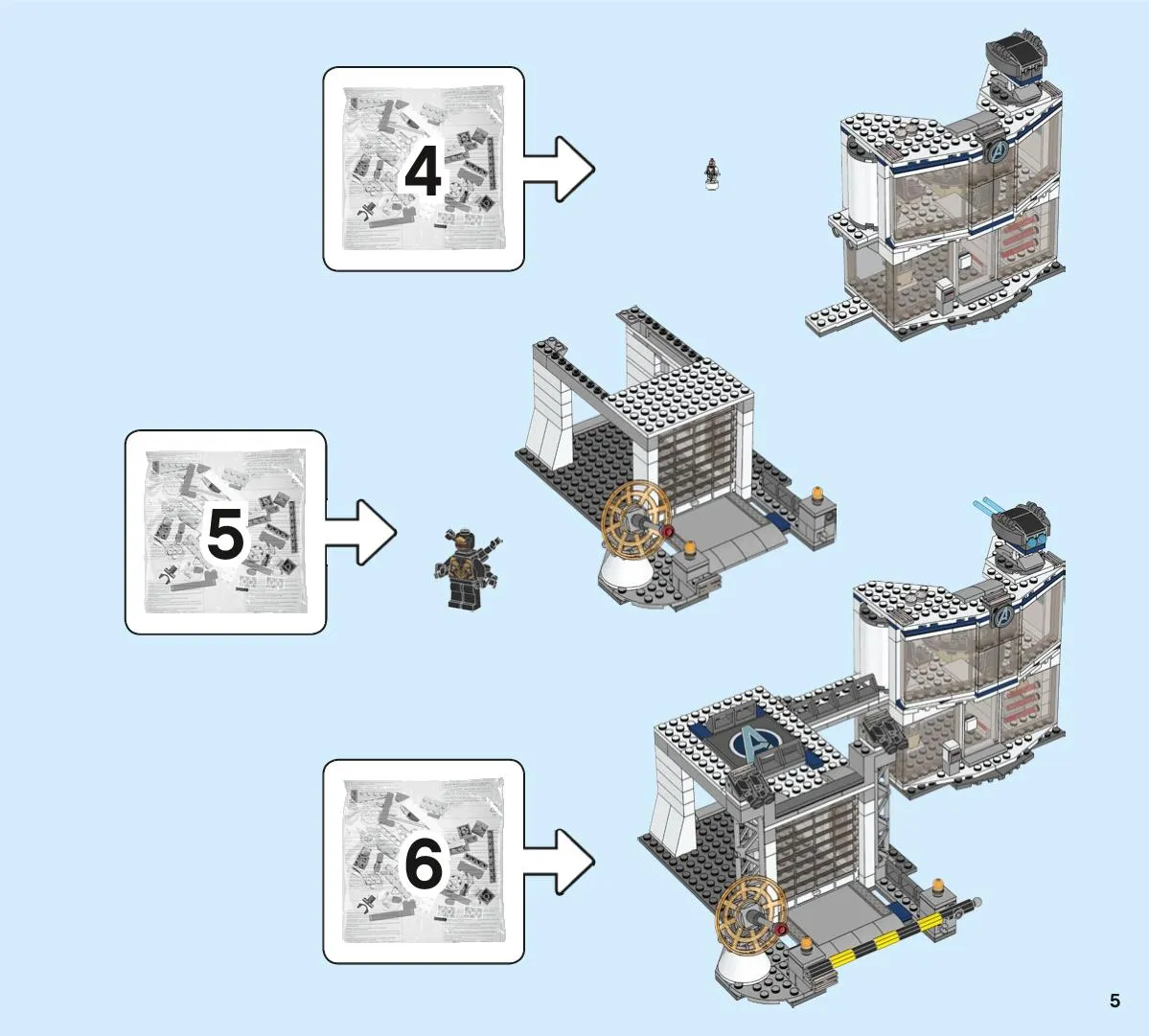 4

5

6

5