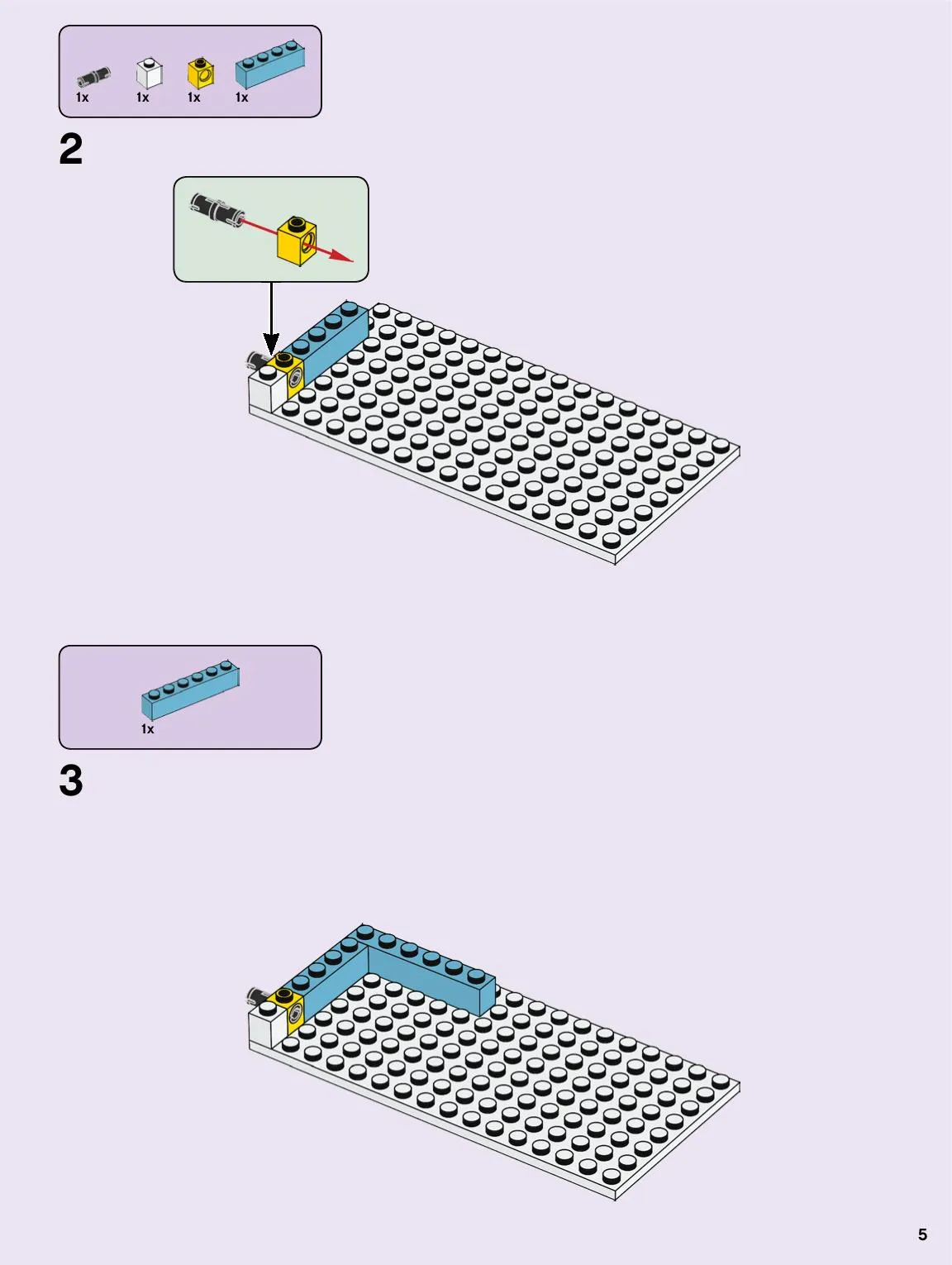 1x 1x 1x 1x

2

1x

3

5