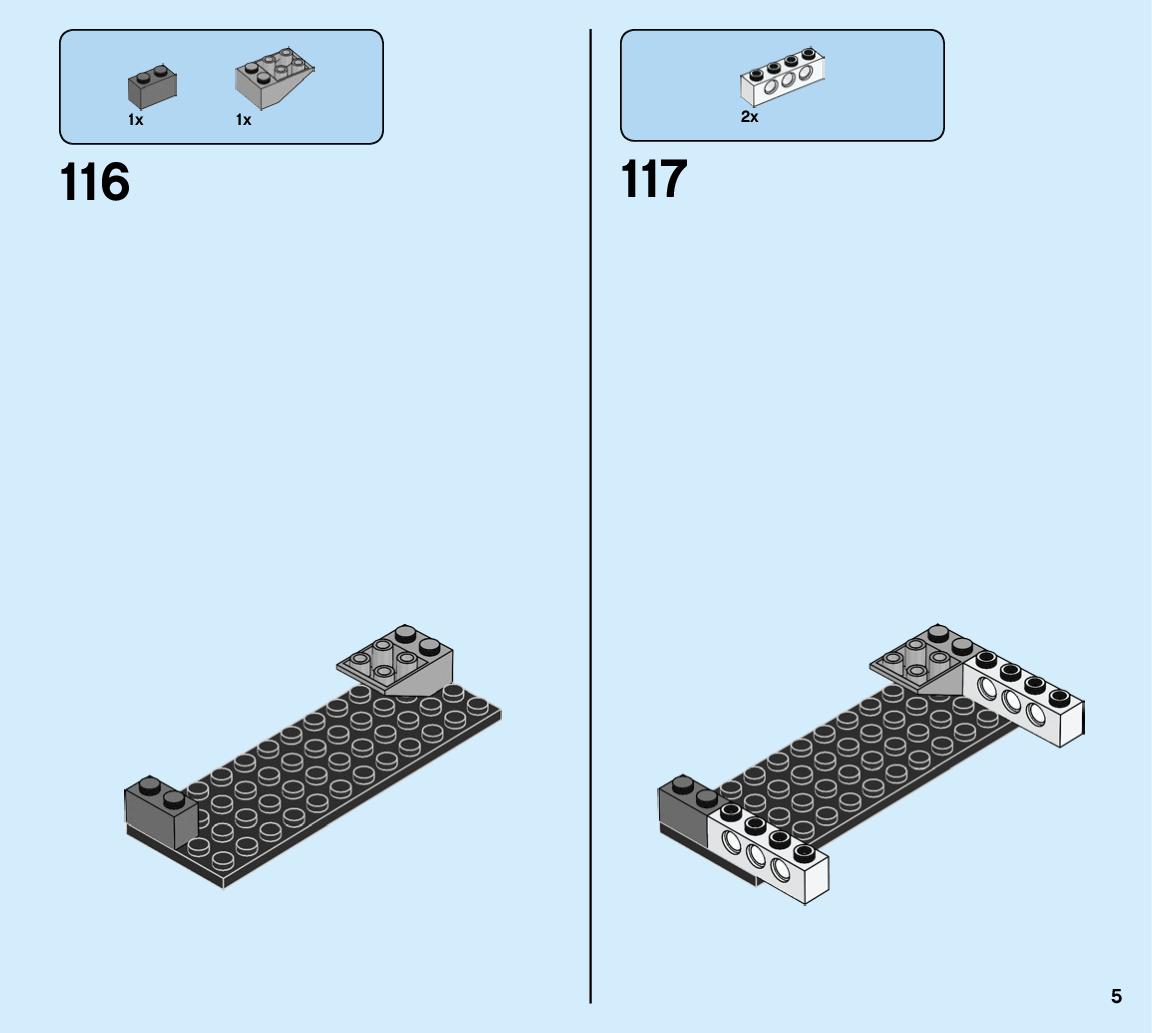 1x 1x

116

2x

117

5