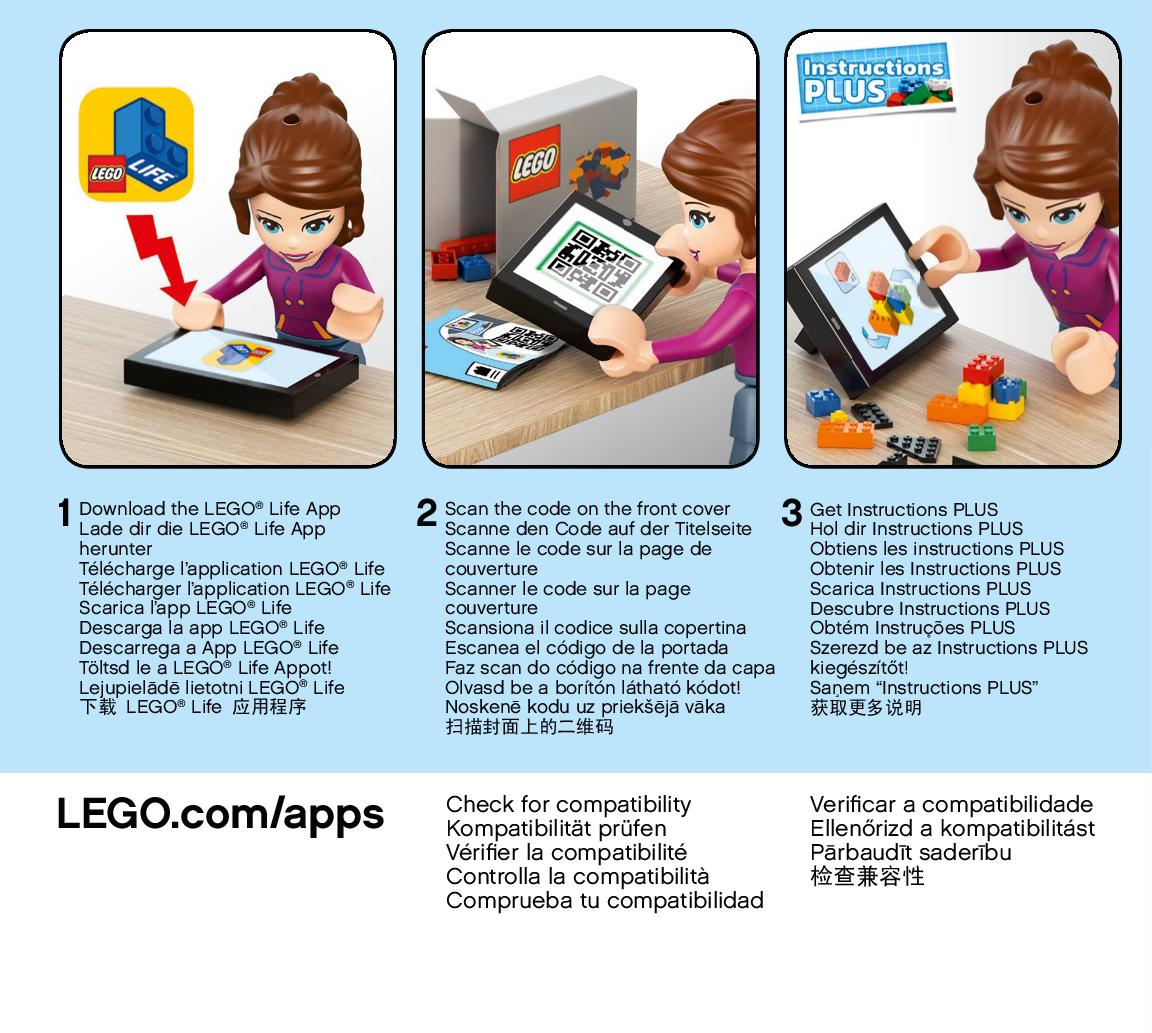 LEGO LIFE

LEGO

Instructions PLUS

1 Download the LEGO® Life App
Lade dir die LEGO® Life App herunter
Télécharge l'application LEGO® Life
Télécharger l'application LEGO® Life
Scarica l'app LEGO® Life
Descarga la app LEGO® Life
Descarrega a App LEGO® Life
Töltsd le a LEGO® Life Appot!
Lejupielādē lietotni LEGO® Life
下载 LEGO® Life 应用程序

2 Scan the code on the front cover
Scanne den Code auf der Titelseite
Scanne le code sur la page de couverture
Scanner le code sur la page couverture
Scansiona il codice sulla copertina
Escanea el código de la portada
Faz scan do código na frente da capa
Olvasd be a borítón látható kódot!
Noskenē kodu uz priekšējā vāka
扫描封面上的二维码

3 Get Instructions PLUS
Hol dir Instructions PLUS
Obtiens les instructions PLUS
Obtenir les Instructions PLUS
Scarica Instructions PLUS
Descubre Instructions PLUS
Obtém Instruções PLUS
Szerezd be az Instructions PLUS kiegészítőt!
Saņem "Instructions PLUS"
获取更多说明

LEGO.com/apps

Check for compatibility
Kompatibilität prüfen
Vérifier la compatibilité
Controlla la compatibilità
Comprueba tu compatibilidad

Verificar a compatibilidade
Ellenőrizd a kompatibilitást
Pārbaudīt saderību
检查兼容性