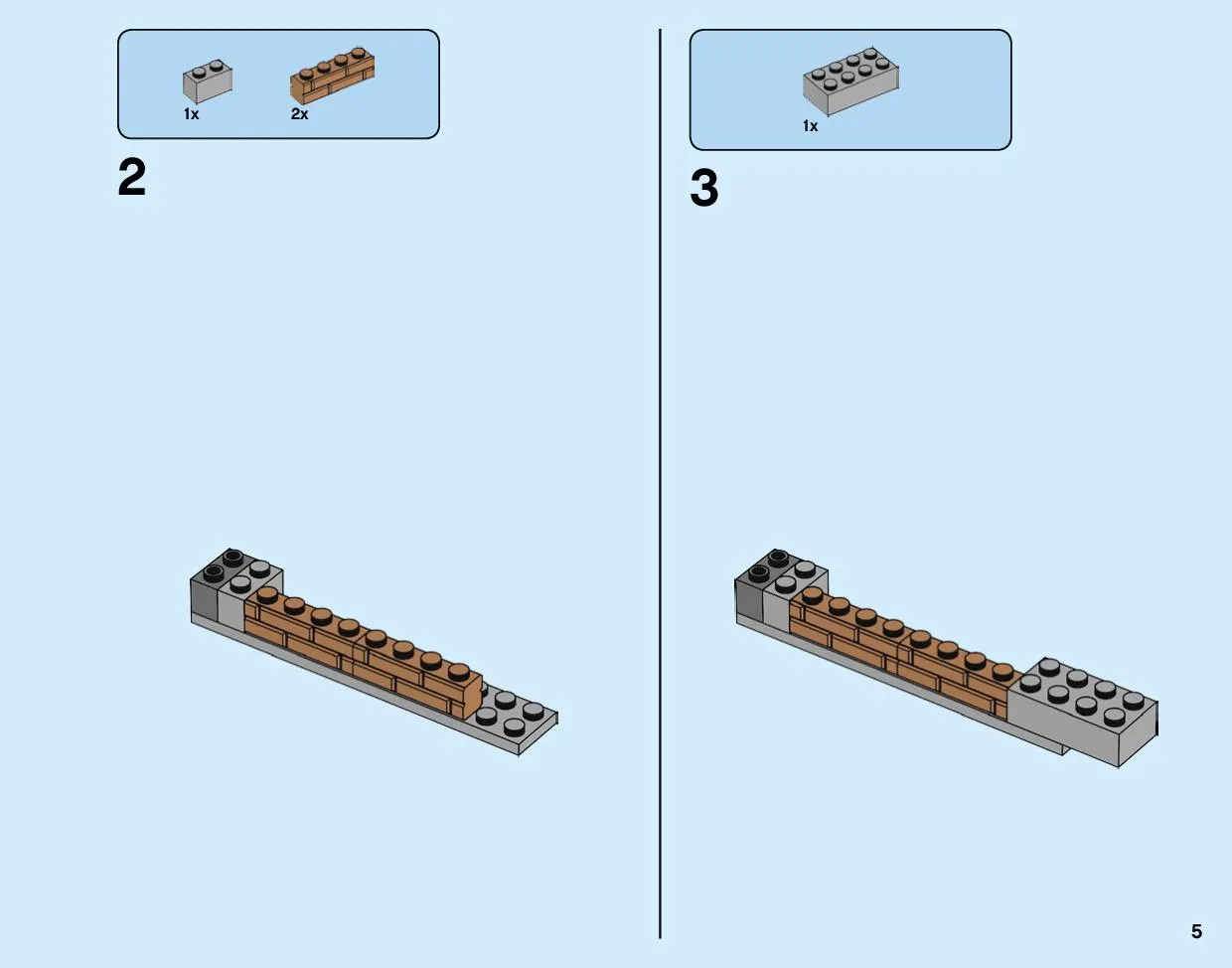 1x

2x

2

1x

3

5