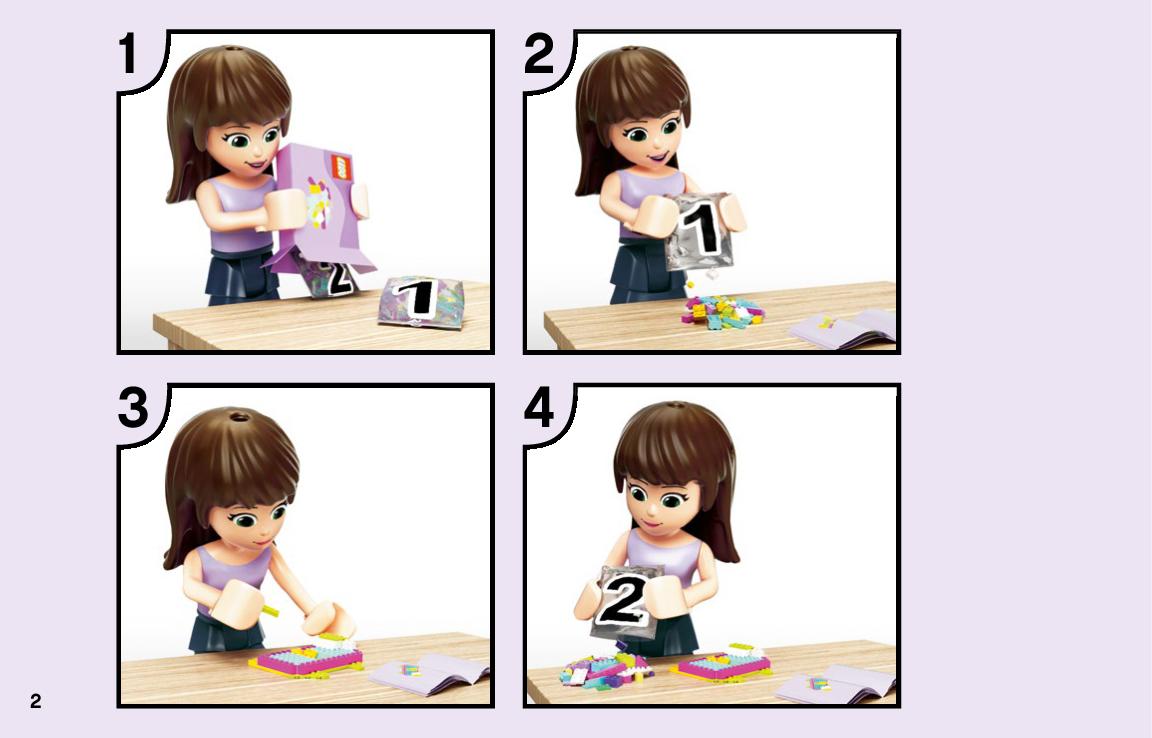 1

2

1

2

1

3

4

2

2