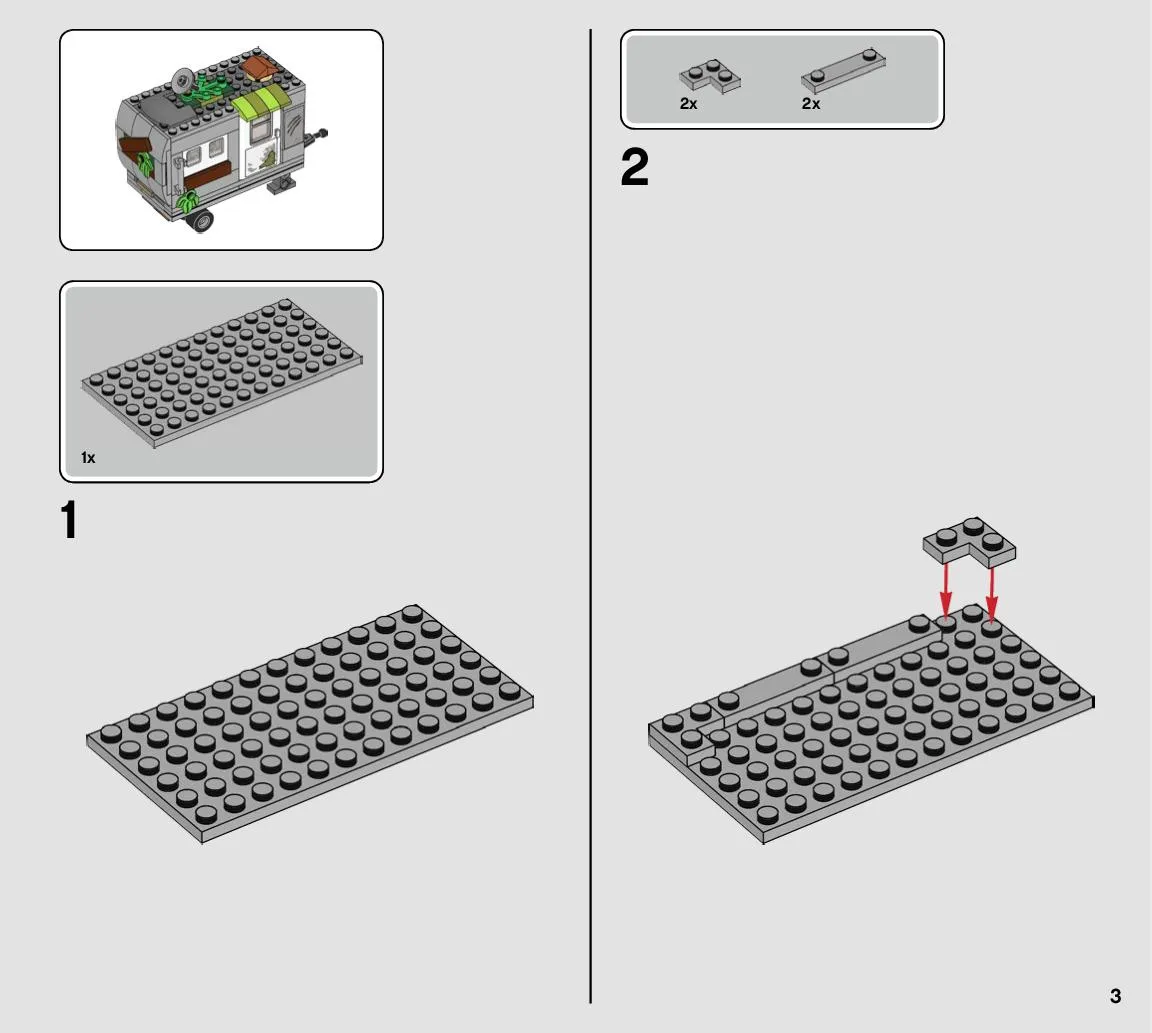 1x

1

2x

2x

2

3