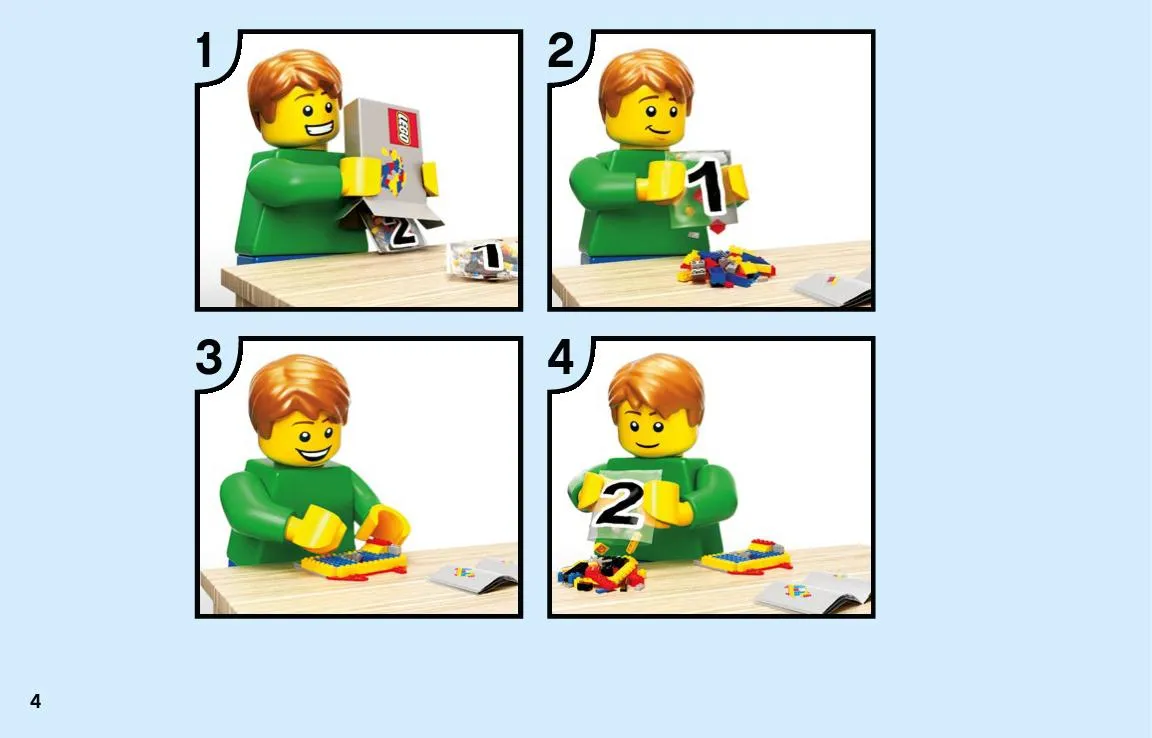 1
LEGO
2
1
2
1
3
4
2
4