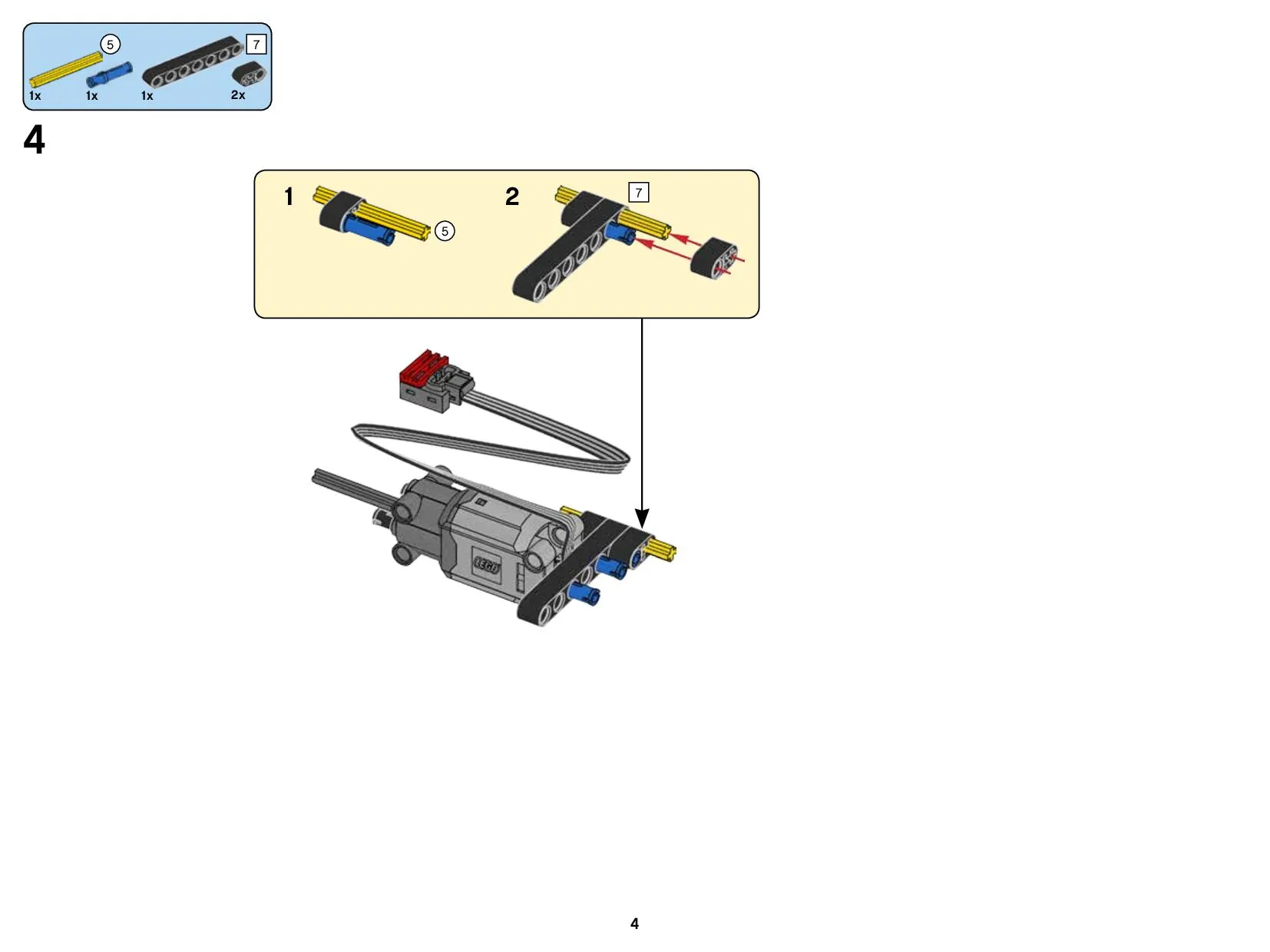 5
7
1x
1x
1x
2x

4

1
5
2
7

LEGO

4