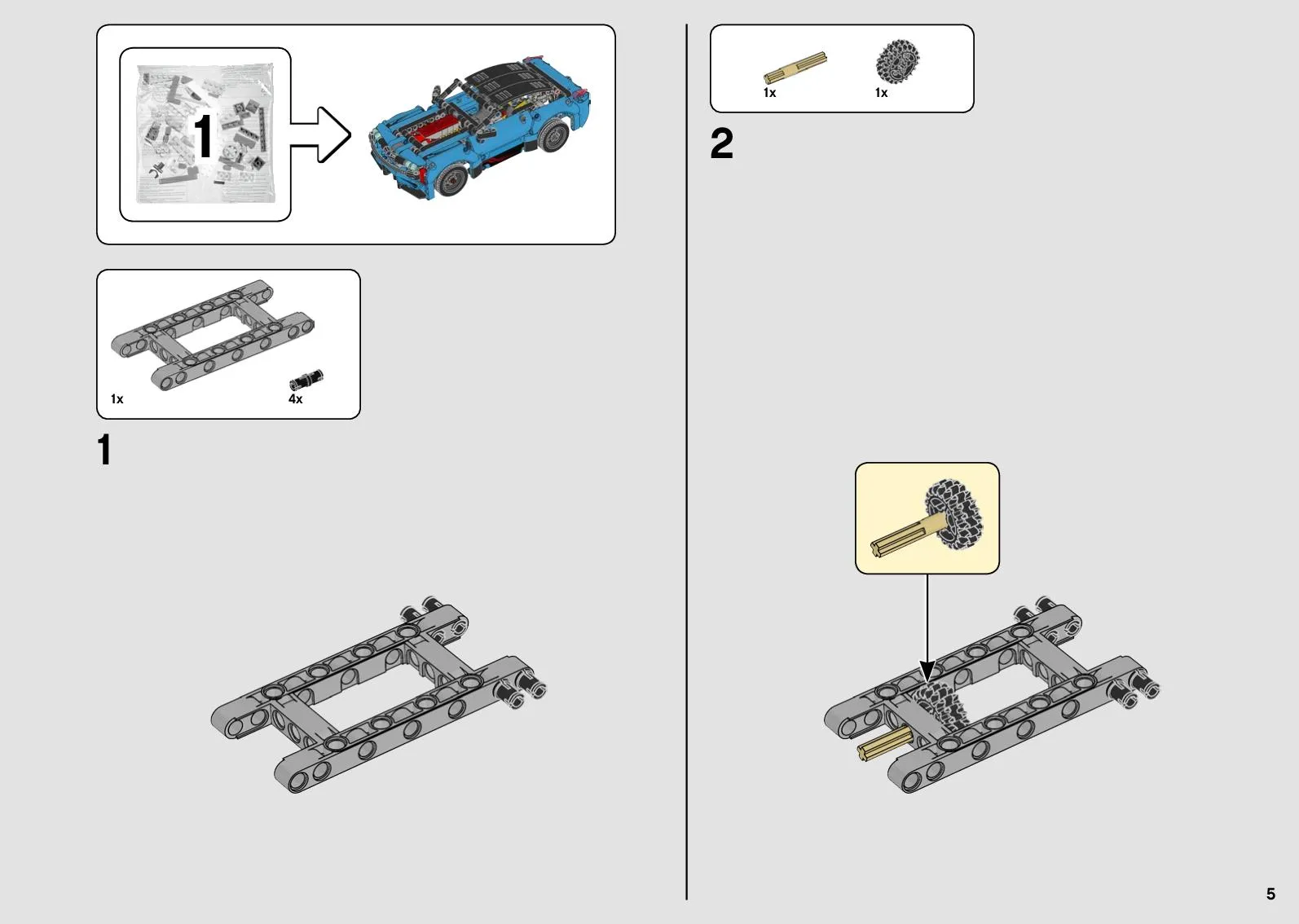 1

1x

4x

1

1x

1x

2

5