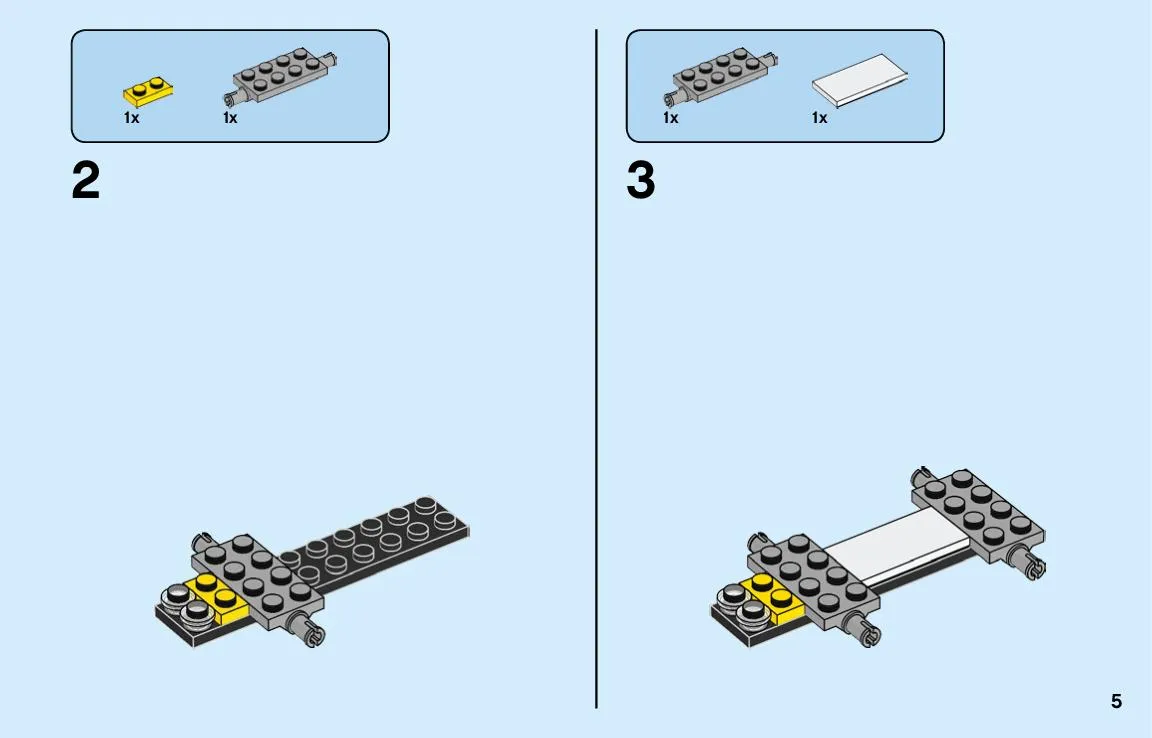 1x 1x

2

1x 1x

3

5