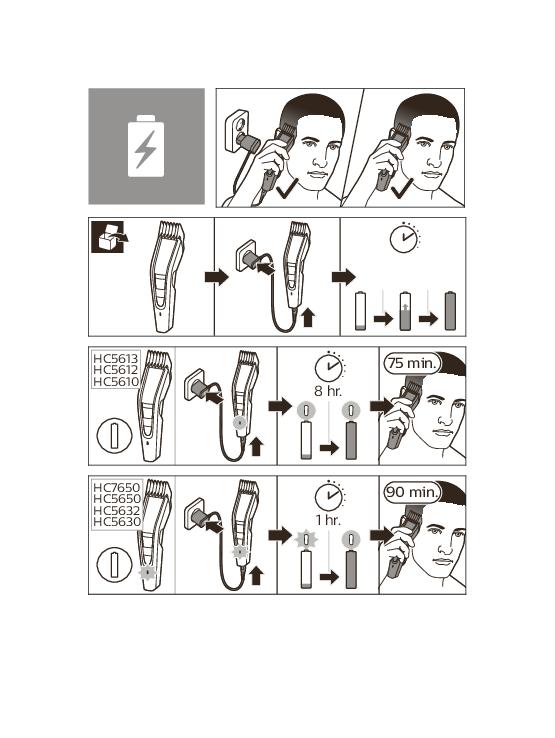 HC5613
HC5612
HC5610

8 hr.

75 min.

HC7650
HC5650
HC5632
HC5630

1 hr.

90 min.