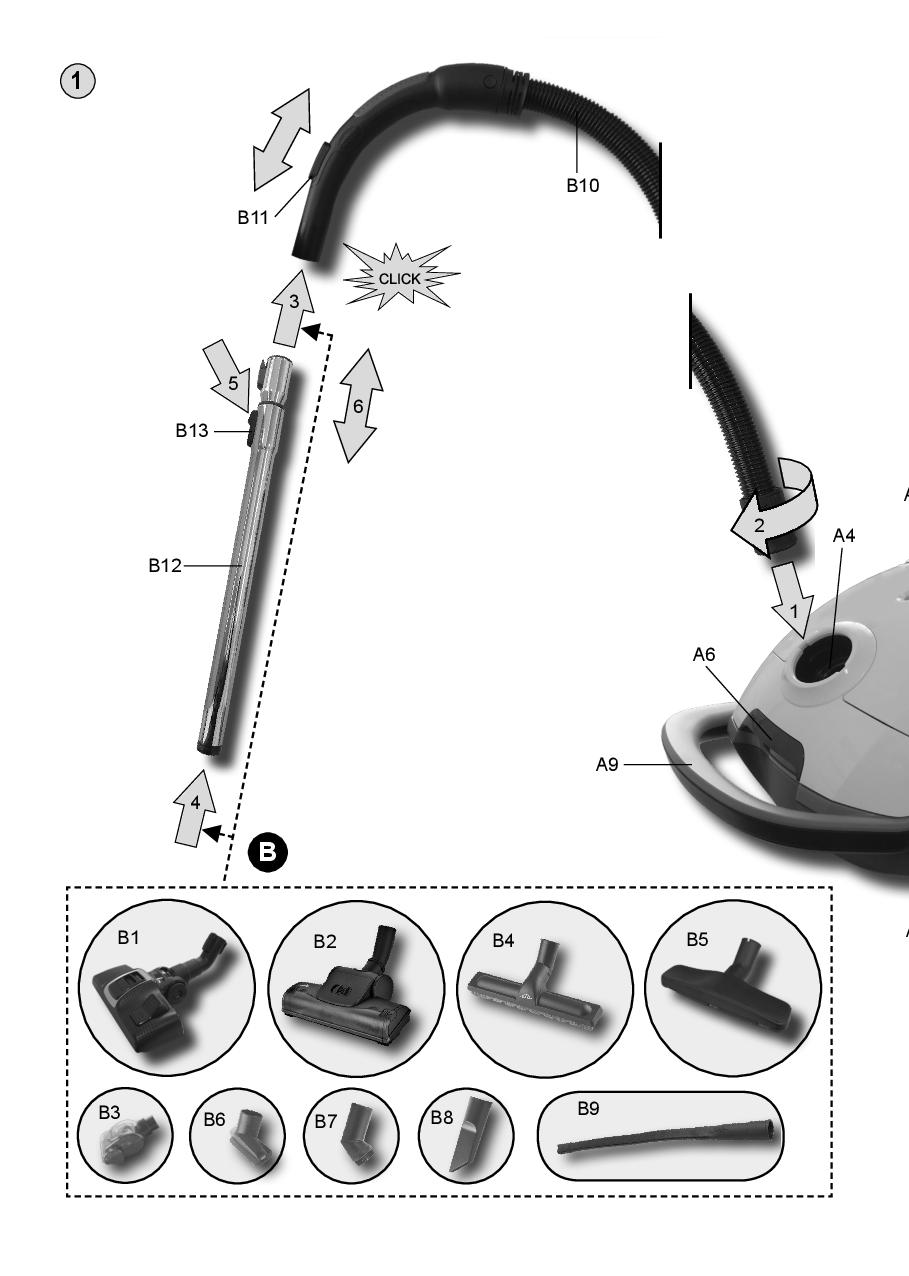 1

B11

B10

CLICK

3

5

6

B13

B12

2

A4

1

A6

A9

4

B

B1

B2

B4

B5

B3

B6

B7

B8

B9