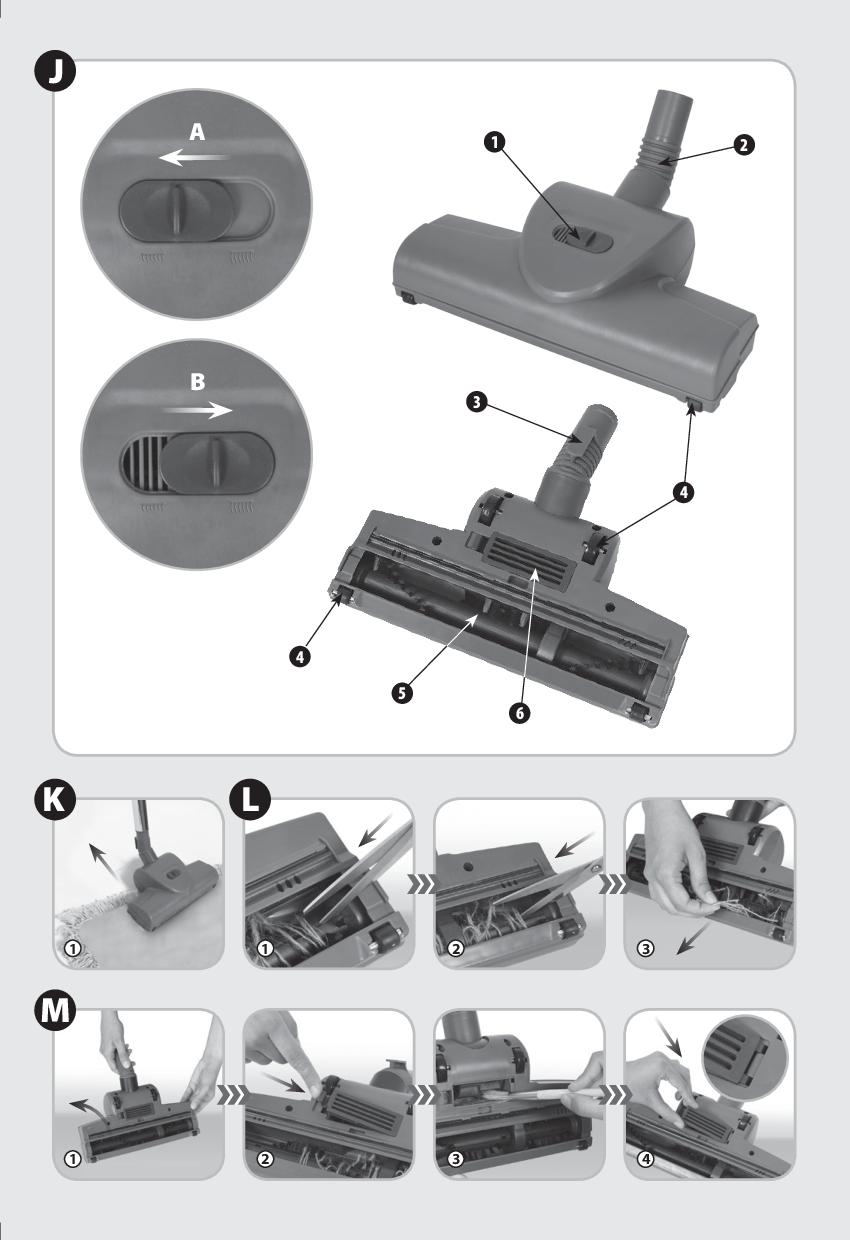 J

A

B

1

2

3

4

4

5

6

K

1

L

1

2

3

M

1

2

3

4