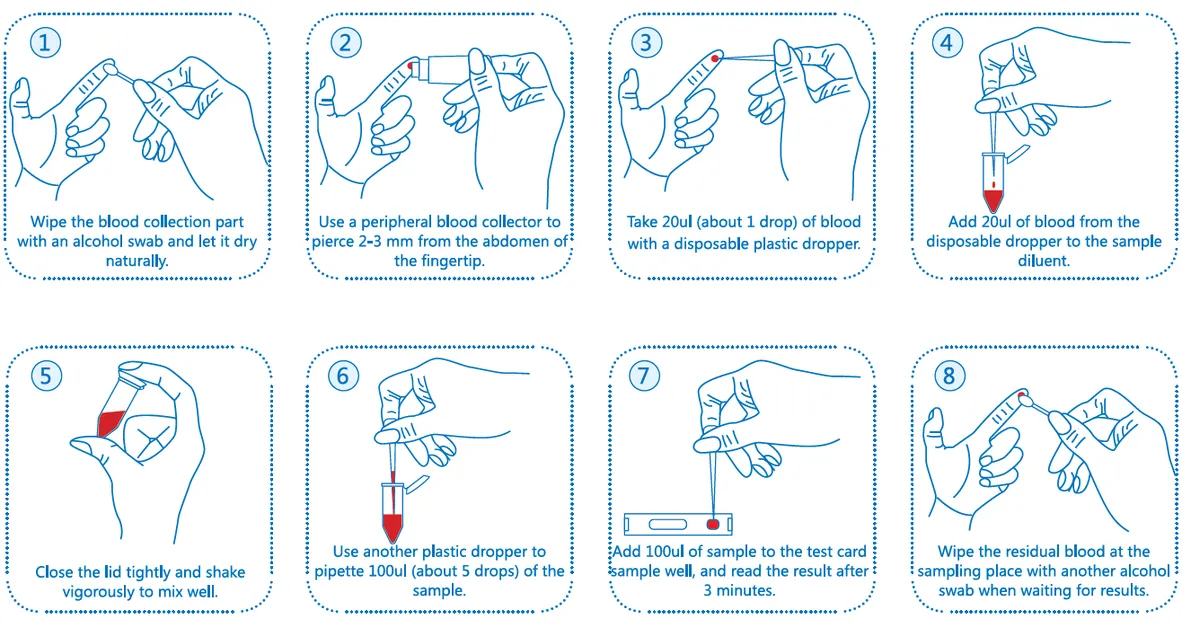 1
Wipe the blood collection part with an alcohol swab and let it dry naturally.

2
Use a peripheral blood collector to pierce 2-3 mm from the abdomen of the fingertip.

3
Take 20ul (about 1 drop) of blood with a disposable plastic dropper.

4
Add 20ul of blood from the disposable dropper to the sample diluent.

5
Close the lid tightly and shake vigorously to mix well.

6
Use another plastic dropper to pipette 100ul (about 5 drops) of the sample.

7
Add 100ul of sample to the test card sample well, and read the result after 3 minutes.

8
Wipe the residual blood at the sampling place with another alcohol swab when waiting for results.