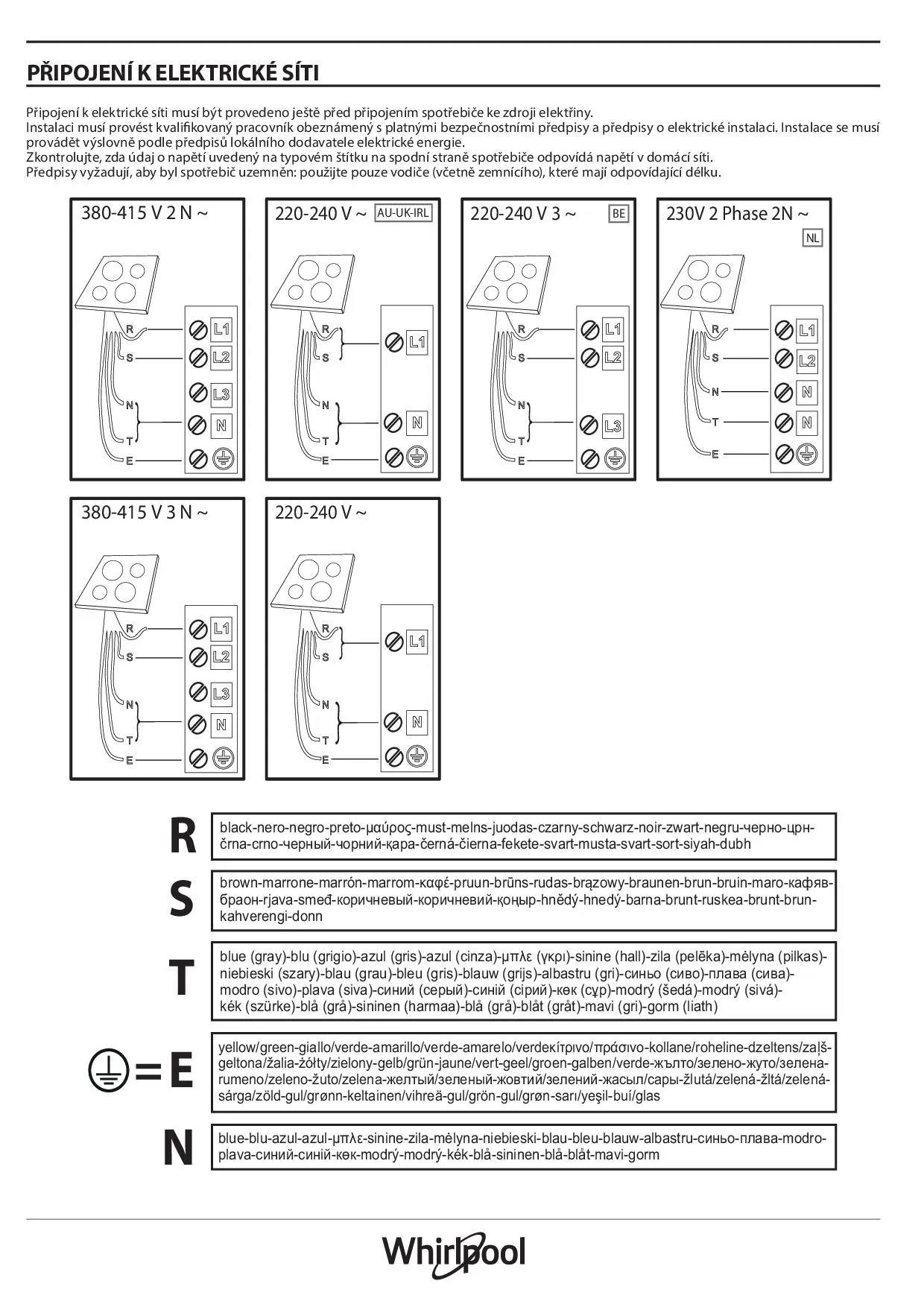 PŘIPOJENÍ K ELEKTRICKÉ SÍTI

Připojení k elektrické síti musí být provedeno ještě před připojením spotřebiče ke zdroji elektřiny.
Instalaci musí provést kvalifikovaný pracovník obeznámený s platnými bezpečnostními předpisy a předpisy o elektrické instalaci. Instalace se musí provádět výslovně podle předpisů lokálního dodavatele elektrické energie.
Zkontrolujte, zda údaj o napětí uvedený na typovém štítku na spodní straně spotřebiče odpovídá napětí v domácí síti.
Předpisy vyžadují, aby byl spotřebič uzemněn: použijte pouze vodiče (včetně zemnícího), které mají odpovídající délku.

380-415 V 2 N ~
R S N T E
L1 L2 L3 N

220-240 V ~ AU-UK-IRL
R S N T E
L1 N

220-240 V 3 ~ BE
R S N T E
L1 L2 L3

230V 2 Phase 2N ~ NL
R S N T E
L1 L2 N N

380-415 V 3 N ~
R S N T E
L1 L2 L3 N

220-240 V ~
R S N T E
L1 N

R
black-nero-negro-preto-μαύρος-must-melns-juodas-czarny-schwarz-noir-zwart-negru-черно-црн-črna-crno-черный-чорний-қара-černá-čierna-fekete-svart-musta-svart-sort-siyah-dubh

S
brown-marrone-marrón-marrom-καφέ-pruun-brūns-rudas-brązowy-braunen-brun-bruin-maro-кафяв-браон-rjava-smeđ-коричневый-коричневий-қоңыр-hnědý-hnedý-barna-brunt-ruskea-brunt-brun-kahverengi-donn

T
blue (gray)-blu (grigio)-azul (gris)-azul (cinza)-μπλε (γκρι)-sinine (hall)-zila (pelēka)-mėlyna (pilkas)-niebieski (szary)-blau (grau)-bleu (gris)-blauw (grijs)-albastru (gri)-синьо (сиво)-плава (сива)-modro (sivo)-plava (siva)-синий (серый)-синій (сірий)-көк (сұр)-modrý (šedá)-modrý (sivá)-kék (szürke)-blå (grå)-sininen (harmaa)-blå (grå)-blåt (gråt)-mavi (gri)-gorm (liath)

=E
yellow/green-giallo/verde-amarillo/verde-amarelo/verdeκίτρινο/πράσινο-kollane/roheline-dzeltens/zaļš-geltona/žalia-żółty/zielony-gelb/grün-jaune/vert-geel/groen-galben/verde-жълто/зелено-жуто/зелена-rumeno/zeleno-žuto/zelena-желтый/зеленый-жовтий/зелений-жасыл/сары-žlutá/zelená-žltá/zelená-sárga/zöld-gul/grønn-keltainen/vihreä-gul/grön-gul/grøn-sarı/yeşil-buí/glas

N
blue-blu-azul-azul-μπλε-sinine-zila-mėlyna-niebieski-blau-bleu-blauw-albastru-синьо-плава-modro-plava-синий-синій-көк-modrý-modrý-kék-blå-sininen-blå-blåt-mavi-gorm

Whirlpool