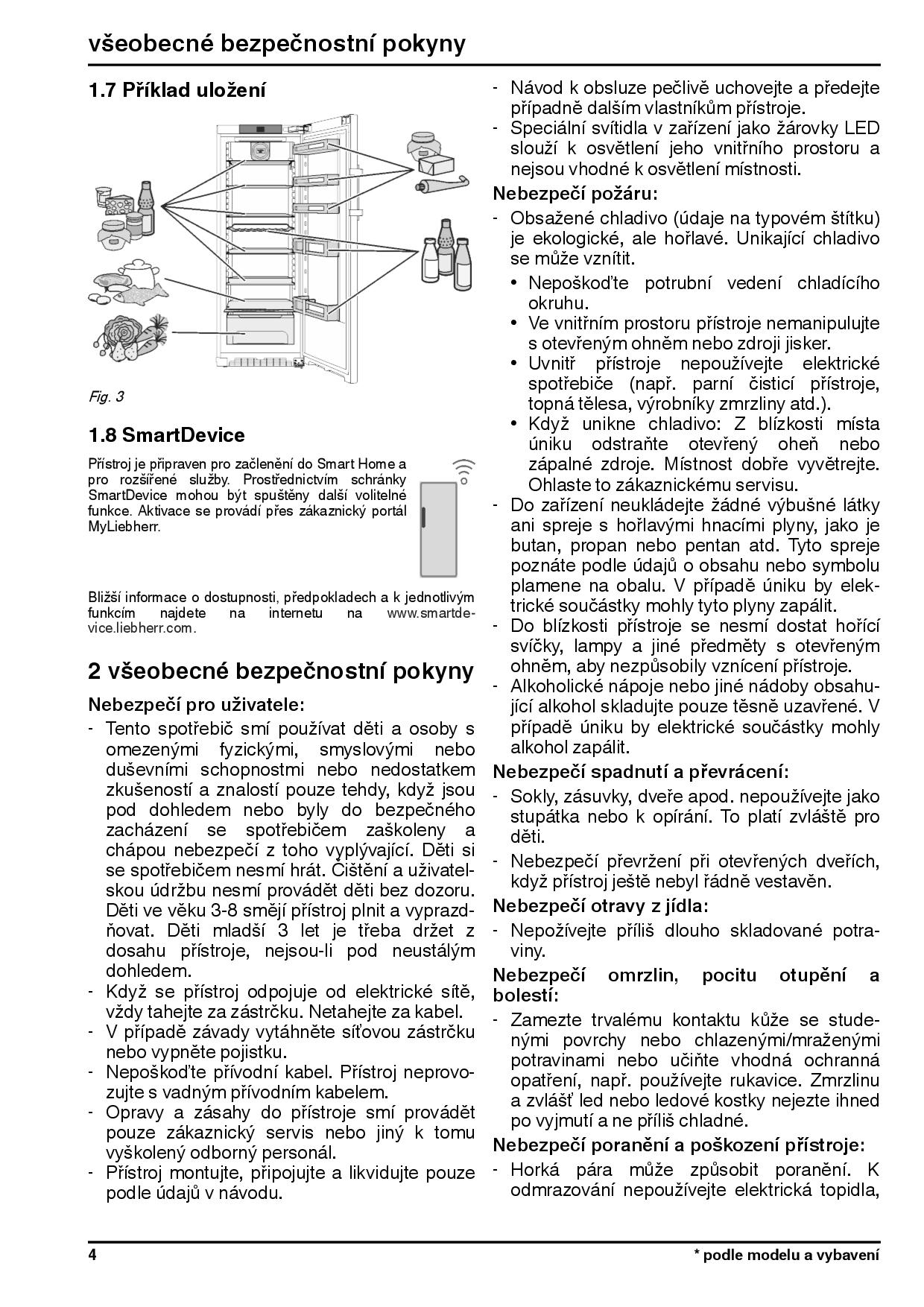 všeobecné bezpečnostní pokyny

1.7 Příklad uložení

Fig. 3

1.8 SmartDevice

Přístroj je připraven pro začlenění do Smart Home a pro rozšířené služby. Prostřednictvím schránky SmartDevice mohou být spuštěny další volitelné funkce. Aktivace se provádí přes zákaznický portál MyLiebherr.

Bližší informace o dostupnosti, předpokladech a k jednotlivým funkcím najdete na internetu na www.smartdevice.liebherr.com.

2 všeobecné bezpečnostní pokyny

Nebezpečí pro uživatele:

- Tento spotřebič smí používat děti a osoby s omezenými fyzickými, smyslovými nebo duševními schopnostmi nebo nedostatkem zkušeností a znalostí pouze tehdy, když jsou pod dohledem nebo byly do bezpečného zacházení se spotřebičem zaškoleny a chápou nebezpečí z toho vyplývající. Děti si se spotřebičem nesmí hrát. Čištění a uživatelskou údržbu nesmí provádět děti bez dozoru. Děti ve věku 3-8 smějí přístroj plnit a vyprazdňovat. Děti mladší 3 let je třeba držet z dosahu přístroje, nejsou-li pod neustálým dohledem.
- Když se přístroj odpojuje od elektrické sítě, vždy tahejte za zástrčku. Netahejte za kabel.
- V případě závady vytáhněte síťovou zástrčku nebo vypněte pojistku.
- Nepoškoďte přívodní kabel. Přístroj neprovozujte s vadným přívodním kabelem.
- Opravy a zásahy do přístroje smí provádět pouze zákaznický servis nebo jiný k tomu vyškolený odborný personál.
- Přístroj montujte, připojujte a likvidujte pouze podle údajů v návodu.
- Návod k obsluze pečlivě uchovejte a předejte případně dalším vlastníkům přístroje.
- Speciální svítidla v zařízení jako žárovky LED slouží k osvětlení jeho vnitřního prostoru a nejsou vhodné k osvětlení místnosti.

Nebezpečí požáru:

- Obsažené chladivo (údaje na typovém štítku) je ekologické, ale hořlavé. Unikající chladivo se může vznítit.
• Nepoškoďte potrubní vedení chladícího okruhu.
• Ve vnitřním prostoru přístroje nemanipulujte s otevřeným ohněm nebo zdroji jisker.
• Uvnitř přístroje nepoužívejte elektrické spotřebiče (např. parní čisticí přístroje, topná tělesa, výrobníky zmrzliny atd.).
• Když unikne chladivo: Z blízkosti místa úniku odstraňte otevřený oheň nebo zápalné zdroje. Místnost dobře vyvětrejte. Ohlaste to zákaznickému servisu.
- Do zařízení neukládejte žádné výbušné látky ani spreje s hořlavými hnacími plyny, jako je butan, propan nebo pentan atd. Tyto spreje poznáte podle údajů o obsahu nebo symbolu plamene na obalu. V případě úniku by elektrické součástky mohly tyto plyny zapálit.
- Do blízkosti přístroje se nesmí dostat hořící svíčky, lampy a jiné předměty s otevřeným ohněm, aby nezpůsobily vznícení přístroje.
- Alkoholické nápoje nebo jiné nádoby obsahující alkohol skladujte pouze těsně uzavřené. V případě úniku by elektrické součástky mohly alkohol zapálit.

Nebezpečí spadnutí a převrácení:

- Sokly, zásuvky, dveře apod. nepoužívejte jako stupátka nebo k opírání. To platí zvláště pro děti.
- Nebezpečí převržení při otevřených dveřích, když přístroj ještě nebyl řádně vestavěn.

Nebezpečí otravy z jídla:

- Nepožívejte příliš dlouho skladované potraviny.

Nebezpečí omrzlin, pocitu otupění a bolestí:

- Zamezte trvalému kontaktu kůže se studenými povrchy nebo chlazenými/mraženými potravinami nebo učiňte vhodná ochranná opatření, např. používejte rukavice. Zmrzlinu a zvlášť led nebo ledové kostky nejezte ihned po vyjmutí a ne příliš chladné.

Nebezpečí poranění a poškození přístroje:

- Horká pára může způsobit poranění. K odmrazování nepoužívejte elektrická topidla,

4

* podle modelu a vybavení