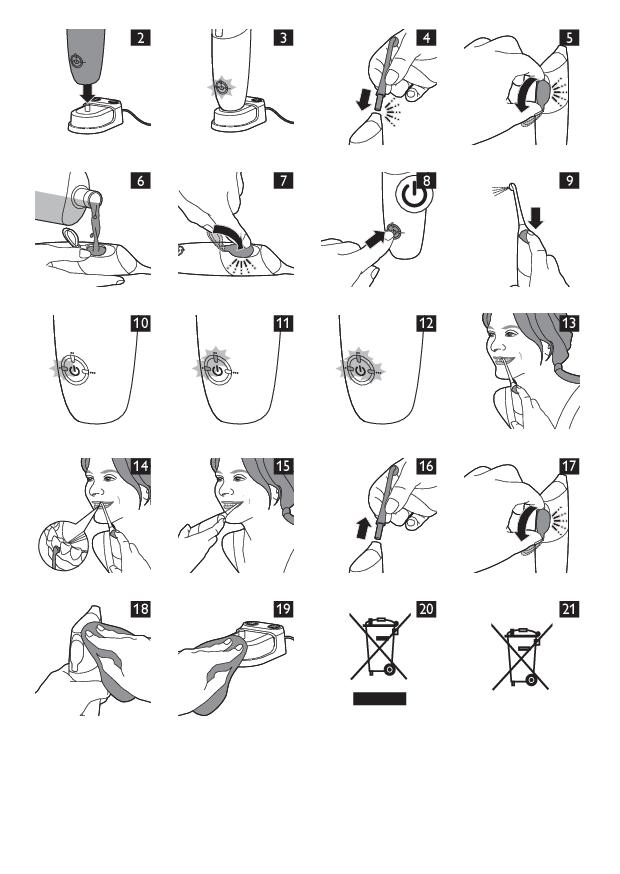 2

3

4

5

6

7

8

9

10

11

12

13

14

15

16

17

18

19

20

21