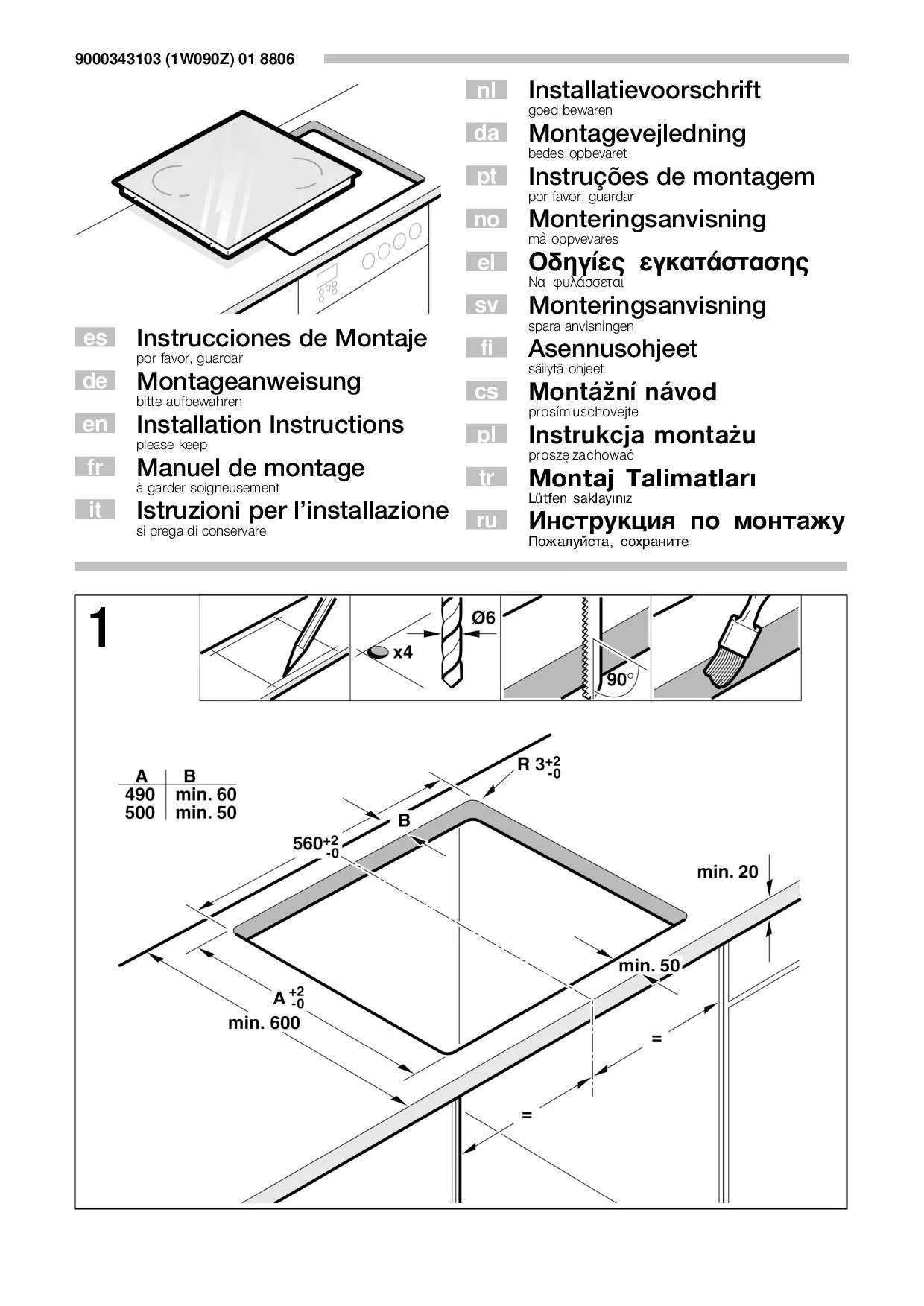 9000343103 (1W090Z) 01 8806

es Instrucciones de Montaje
por favor, guardar

de Montageanweisung
bitte aufbewahren

en Installation Instructions
please keep

fr Manuel de montage
à garder soigneusement

it Istruzioni per l'installazione
si prega di conservare

nl Installatievoorschrift
goed bewaren

da Montagevejledning
bedes opbevaret

pt Instruções de montagem
por favor, guardar

no Monteringsanvisning
må oppvevares

el Οδηγίες εγκατάστασης
Να φυλάσσεται

sv Monteringsanvisning
spara anvisningen

fi Asennusohjeet
säilytä ohjeet

cs Montážní návod
prosím uschovejte

pl Instrukcja montażu
proszę zachować

tr Montaj Talimatları
Lütfen saklayınız

ru Инструкция по монтажу
Пожалуйста, сохраните

1

x4

Ø6

90°

| A | B |
|---|---|
| 490 | min. 60 |
| 500 | min. 50 |

R $3^{+2}_{-0}$

B

$560^{+2}_{-0}$

min. 20

min. 50

A $^{+2}_{-0}$
min. 600

=

=