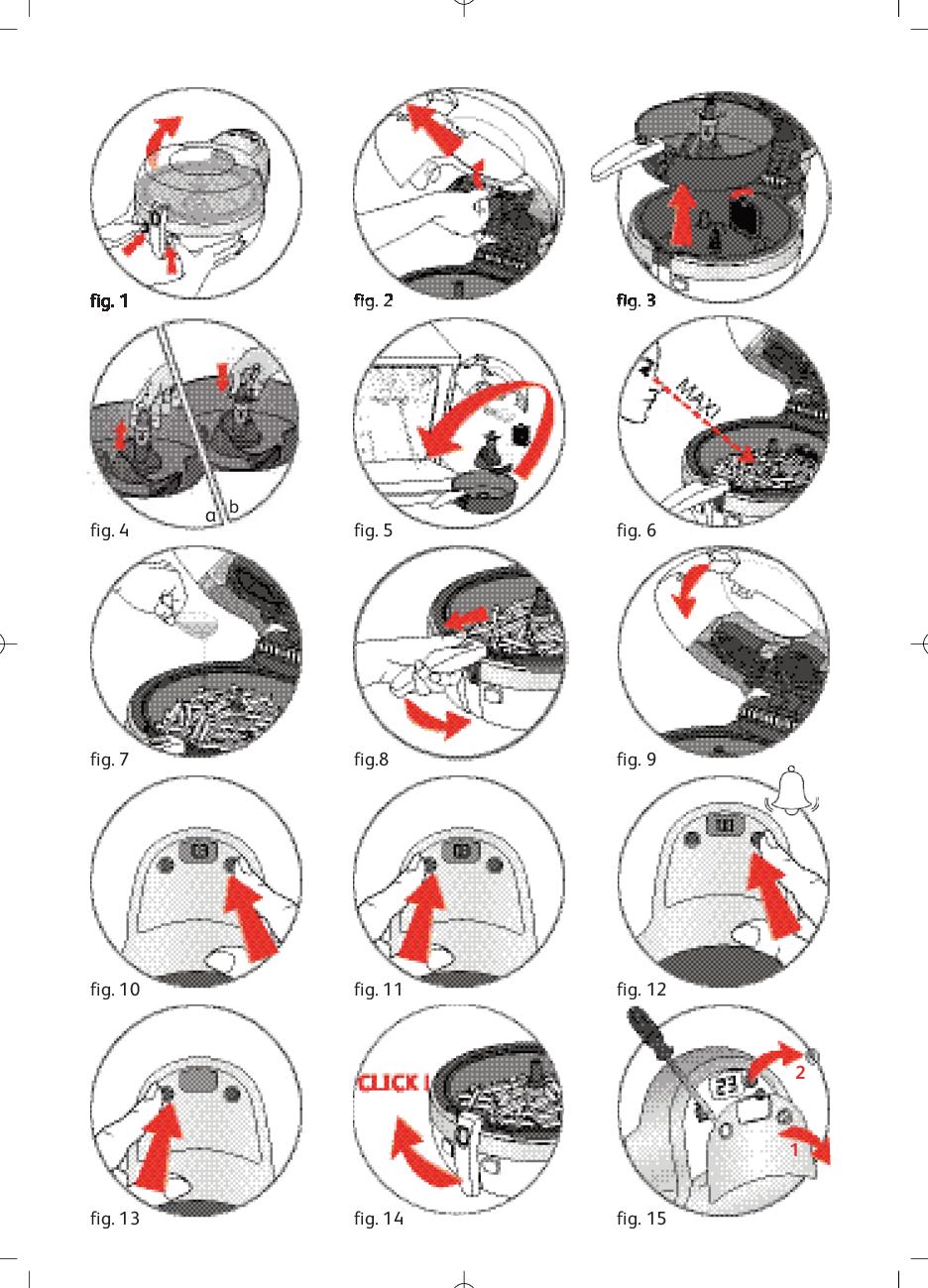 fig. 1

fig. 2

fig. 3

a b

fig. 4

fig. 5

MAXI

fig. 6

fig. 7

fig.8

fig. 9

fig. 10

fig. 11

fig. 12

fig. 13

CLICK !

fig. 14

23

2

1

fig. 15