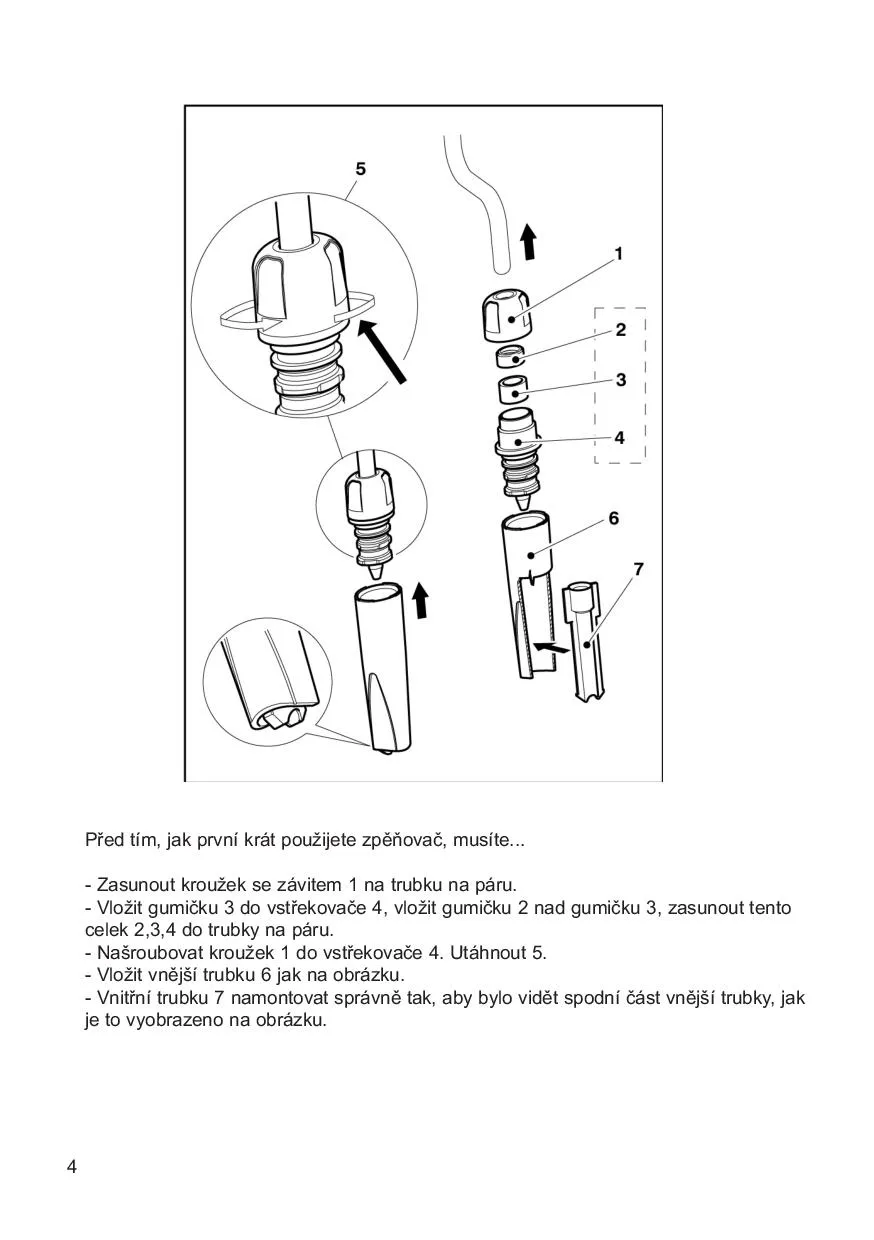 5

1

2

3

4

6

7

Před tím, jak první krát použijete zpěňovač, musíte...

- Zasunout kroužek se závitem 1 na trubku na páru.
- Vložit gumičku 3 do vstřekovače 4, vložit gumičku 2 nad gumičku 3, zasunout tento celek 2,3,4 do trubky na páru.
- Našroubovat kroužek 1 do vstřekovače 4. Utáhnout 5.
- Vložit vnější trubku 6 jak na obrázku.
- Vnitřní trubku 7 namontovat správně tak, aby bylo vidět spodní část vnější trubky, jak je to vyobrazeno na obrázku.

4