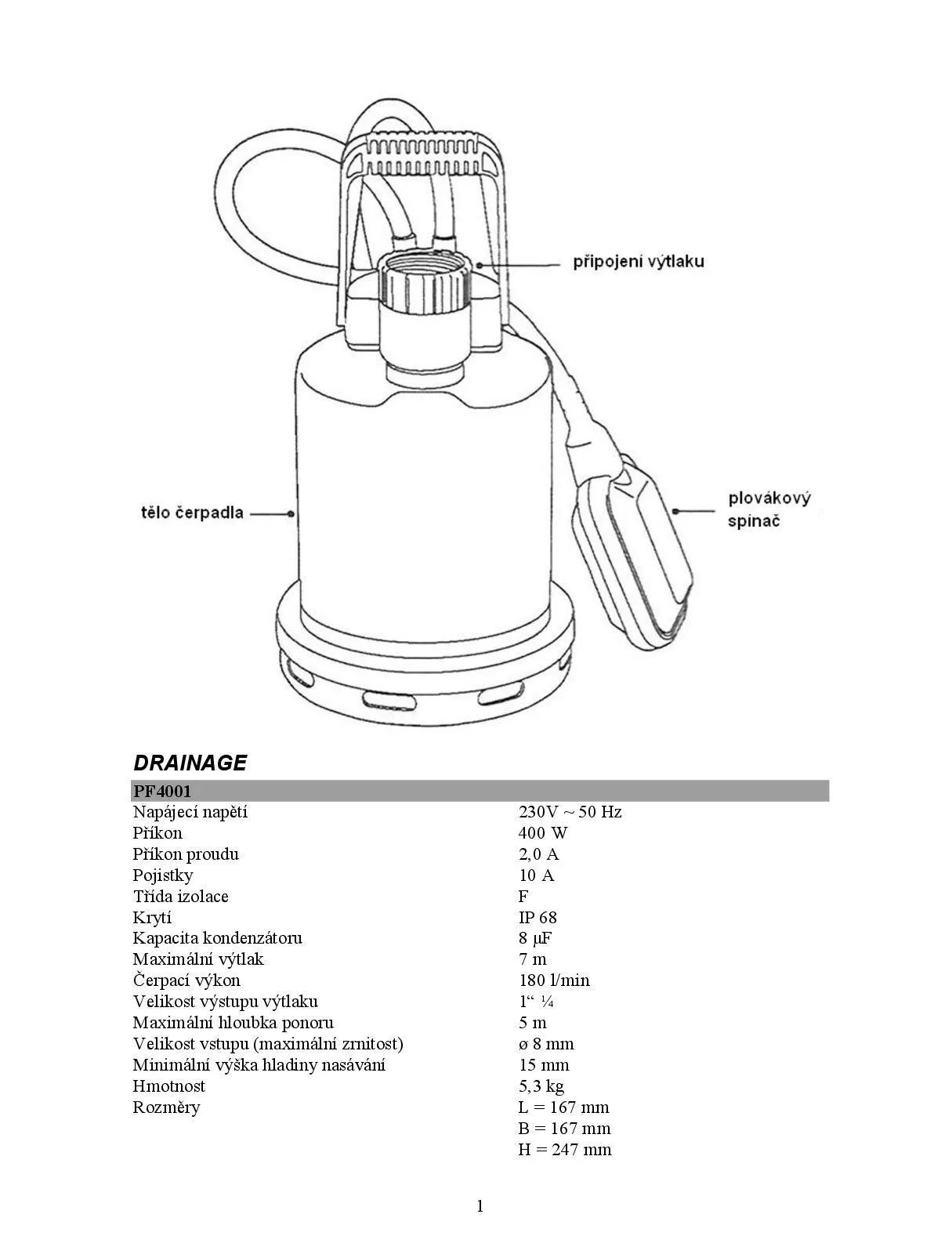 připojení výtlaku

tělo čerpadla

plovákový spínač

DRAINAGE

| PF4001 | |
|---|---|
| Napájecí napětí | 230V ~ 50 Hz |
| Příkon | 400 W |
| Příkon proudu | 2,0 A |
| Pojistky | 10 A |
| Třída izolace | F |
| Krytí | IP 68 |
| Kapacita kondenzátoru | 8 μF |
| Maximální výtlak | 7 m |
| Čerpací výkon | 180 l/min |
| Velikost výstupu výtlaku | 1“ ¼ |
| Maximální hloubka ponoru | 5 m |
| Velikost vstupu (maximální zrnitost) | ø 8 mm |
| Minimální výška hladiny nasávání | 15 mm |
| Hmotnost | 5,3 kg |
| Rozměry | L = 167 mm |
| | B = 167 mm |
| | H = 247 mm |

1