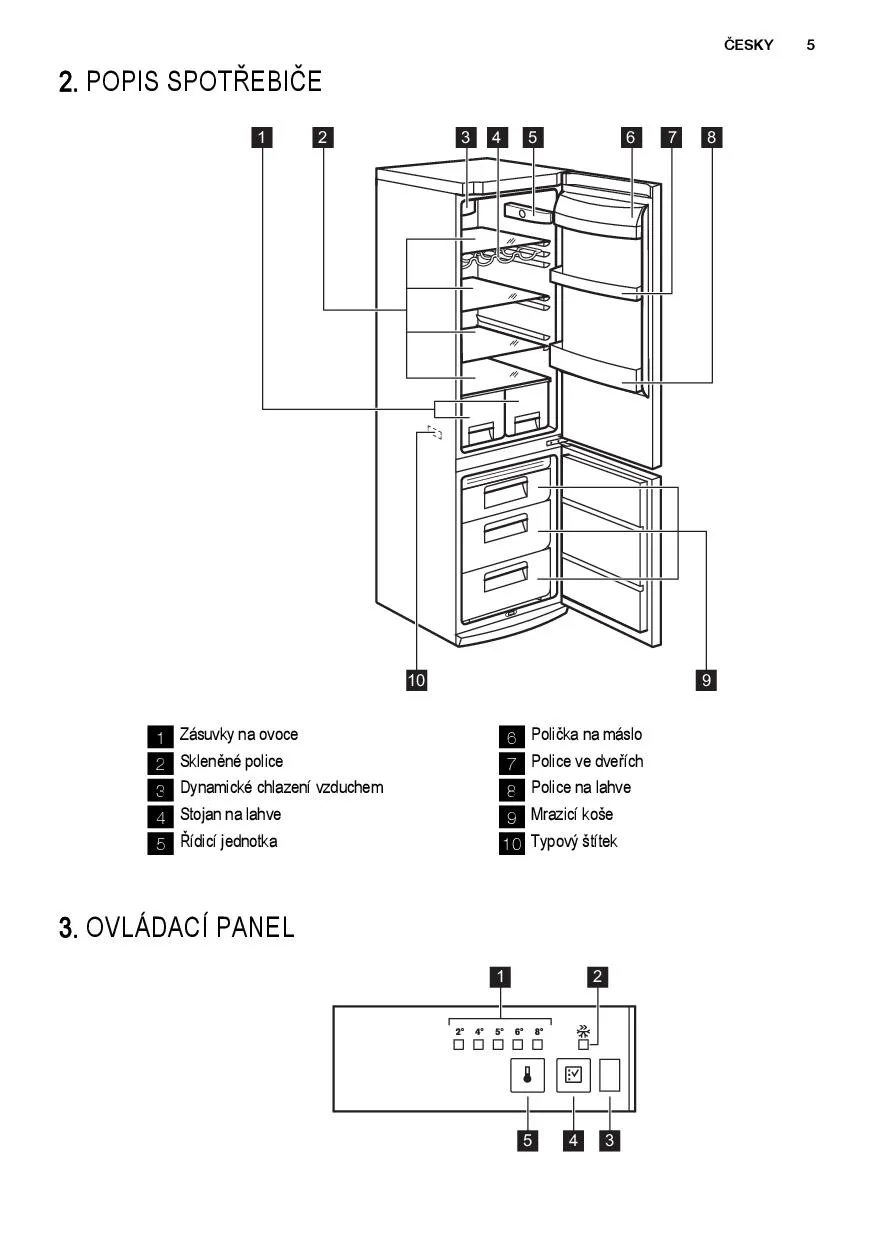 ČESKY 5

2. POPIS SPOTŘEBIČE

1 2 3 4 5 6 7 8

10 9

1 Zásuvky na ovoce
2 Skleněné police
3 Dynamické chlazení vzduchem
4 Stojan na lahve
5 Řídicí jednotka

6 Polička na máslo
7 Police ve dveřích
8 Police na lahve
9 Mrazicí koše
10 Typový štítek

3. OVLÁDACÍ PANEL

1 2

2° 4° 5° 6° 8°

5 4 3