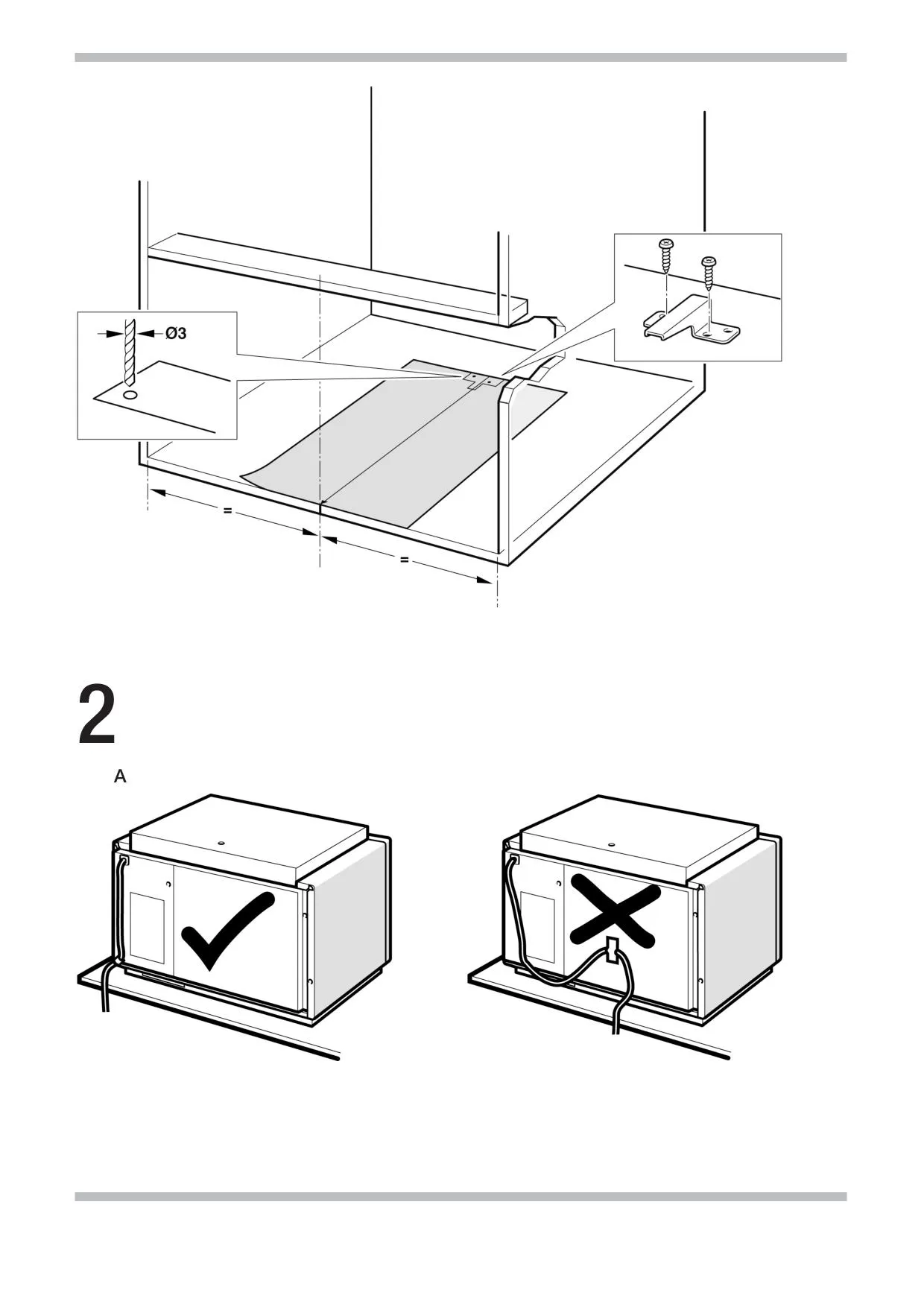 Ø3

=

=

2

A