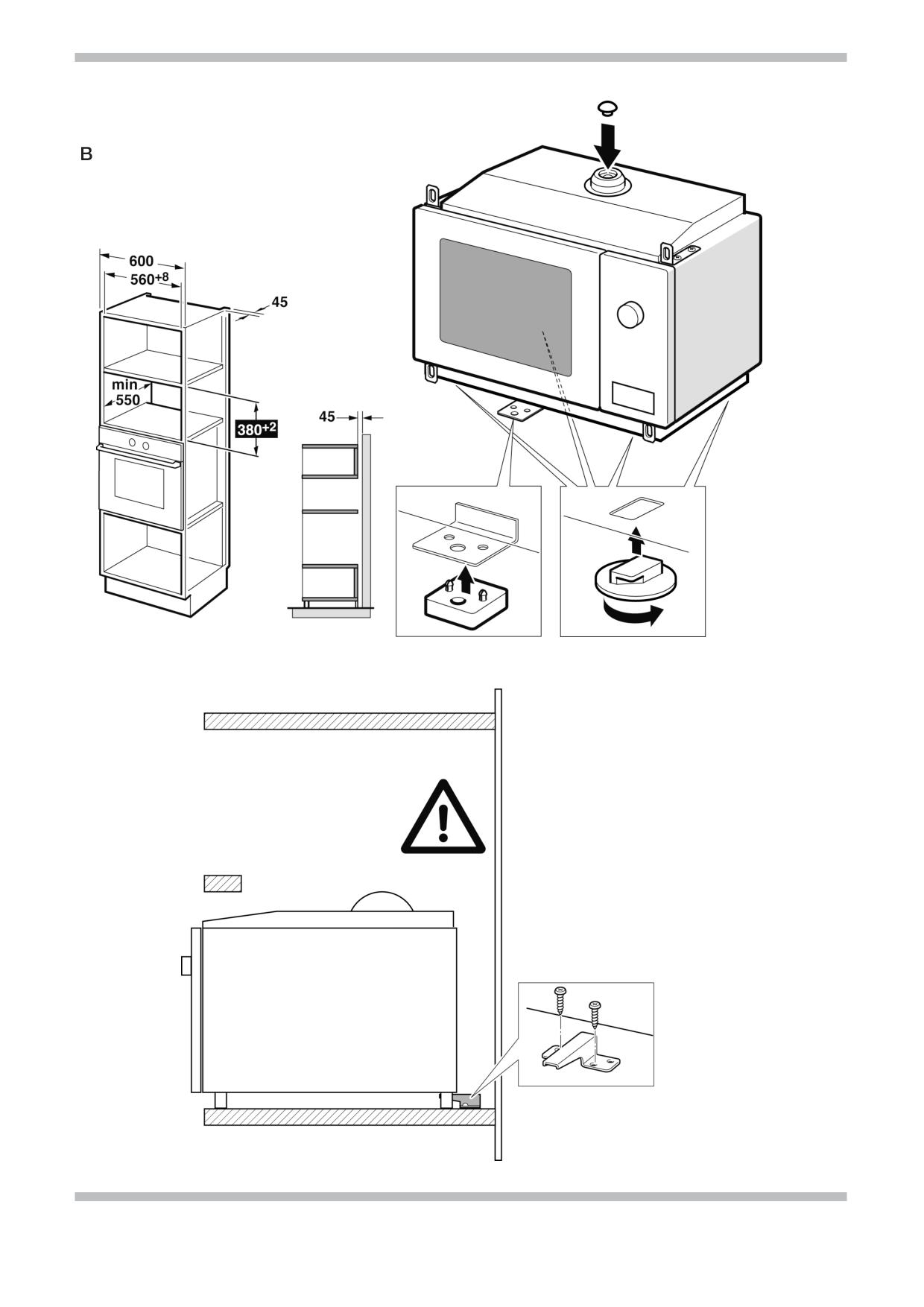 B

600
$560^{+8}$
45
min
550
$380^{+2}$
45