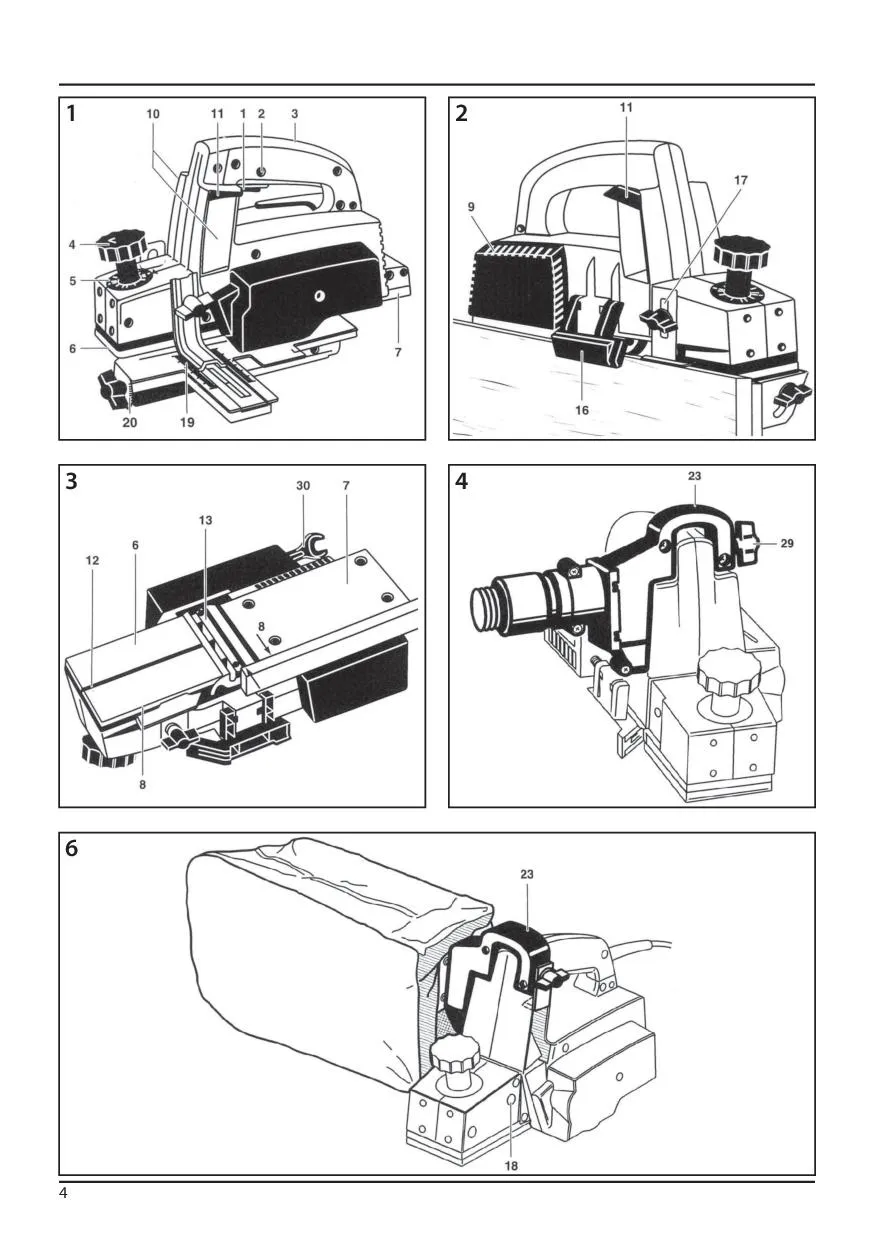 1
10
11
1
2
3
4
5
6
7
20
19

2
11
17
9
16

3
30
7
13
6
12
8
8

4
23
29

6
23
18

4