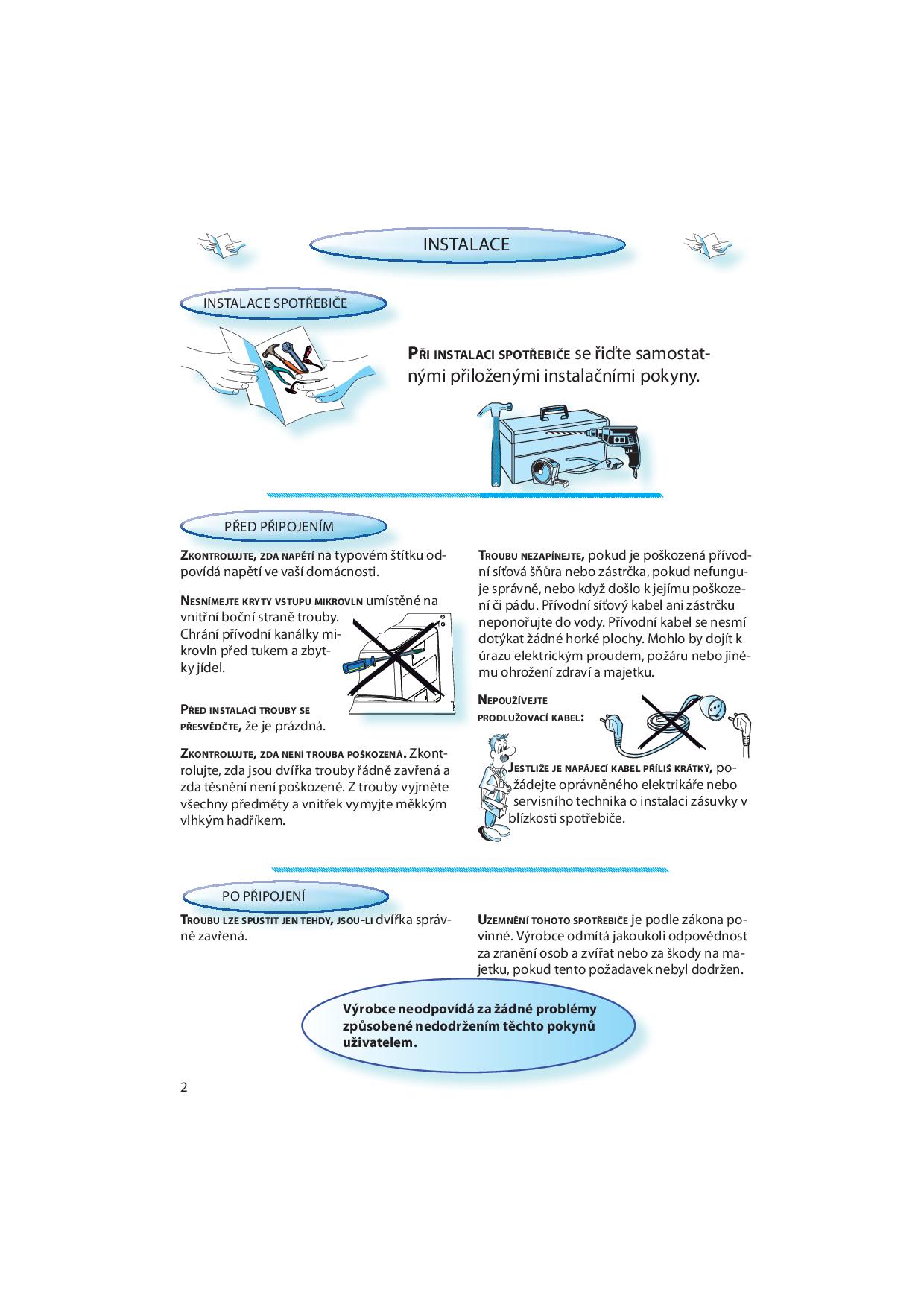 INSTALACE

INSTALACE SPOTŘEBIČE

PŘI INSTALACI SPOTŘEBIČE se řiďte samostatnými přiloženými instalačními pokyny.

PŘED PŘIPOJENÍM

ZKONTROLUJTE, ZDA NAPĚTÍ na typovém štítku odpovídá napětí ve vaší domácnosti.

NESNÍMEJTE KRYTY VSTUPU MIKROVLN umístěné na vnitřní boční straně trouby. Chrání přívodní kanálky mikrovln před tukem a zbytky jídel.

PŘED INSTALACÍ TROUBY SE PŘESVĚDČTE, že je prázdná.

ZKONTROLUJTE, ZDA NENÍ TROUBA POŠKOZENÁ. Zkontrolujte, zda jsou dvířka trouby řádně zavřená a zda těsnění není poškozené. Z trouby vyjměte všechny předměty a vnitřek vymyjte měkkým vlhkým hadříkem.

TROUBU NEZAPÍNEJTE, pokud je poškozená přívodní síťová šňůra nebo zástrčka, pokud nefunguje správně, nebo když došlo k jejímu poškození či pádu. Přívodní síťový kabel ani zástrčku neponořujte do vody. Přívodní kabel se nesmí dotýkat žádné horké plochy. Mohlo by dojít k úrazu elektrickým proudem, požáru nebo jinému ohrožení zdraví a majetku.

NEPOUŽÍVEJTE PRODLUŽOVACÍ KABEL:

JESTLIŽE JE NAPÁJECÍ KABEL PŘÍLIŠ KRÁTKÝ, požádejte oprávněného elektrikáře nebo servisního technika o instalaci zásuvky v blízkosti spotřebiče.

PO PŘIPOJENÍ

TROUBU LZE SPUSTIT JEN TEHDY, JSOU-LI dvířka správně zavřená.

UZEMNĚNÍ TOHOTO SPOTŘEBIČE je podle zákona povinné. Výrobce odmítá jakoukoli odpovědnost za zranění osob a zvířat nebo za škody na majetku, pokud tento požadavek nebyl dodržen.

Výrobce neodpovídá za žádné problémy způsobené nedodržením těchto pokynů uživatelem.

2