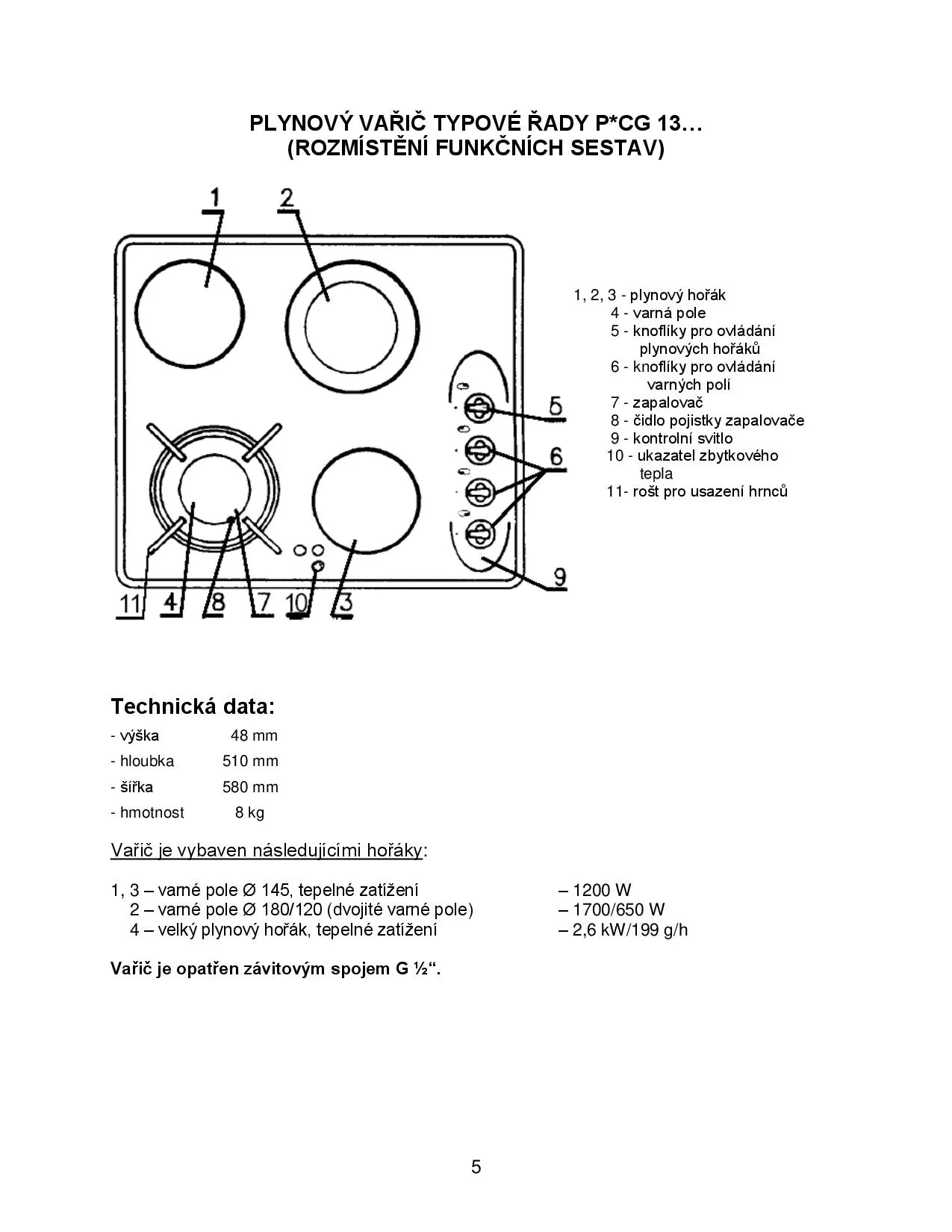 PLYNOVÝ VAŘIČ TYPOVÉ ŘADY P*CG 13…
(ROZMÍSTĚNÍ FUNKČNÍCH SESTAV)

1 2

5
6
9

11 4 8 7 10 3

1, 2, 3 - plynový hořák
4 - varná pole
5 - knoflíky pro ovládání plynových hořáků
6 - knoflíky pro ovládání varných polí
7 - zapalovač
8 - čidlo pojistky zapalovače
9 - kontrolní svitlo
10 - ukazatel zbytkového tepla
11- rošt pro usazení hrnců

Technická data:

- výška 48 mm
- hloubka 510 mm
- šířka 580 mm
- hmotnost 8 kg

Vařič je vybaven následujícími hořáky:

1, 3 – varné pole Ø 145, tepelné zatížení – 1200 W
2 – varné pole Ø 180/120 (dvojité varné pole) – 1700/650 W
4 – velký plynový hořák, tepelné zatížení – 2,6 kW/199 g/h

Vařič je opatřen závitovým spojem G ½“.

5