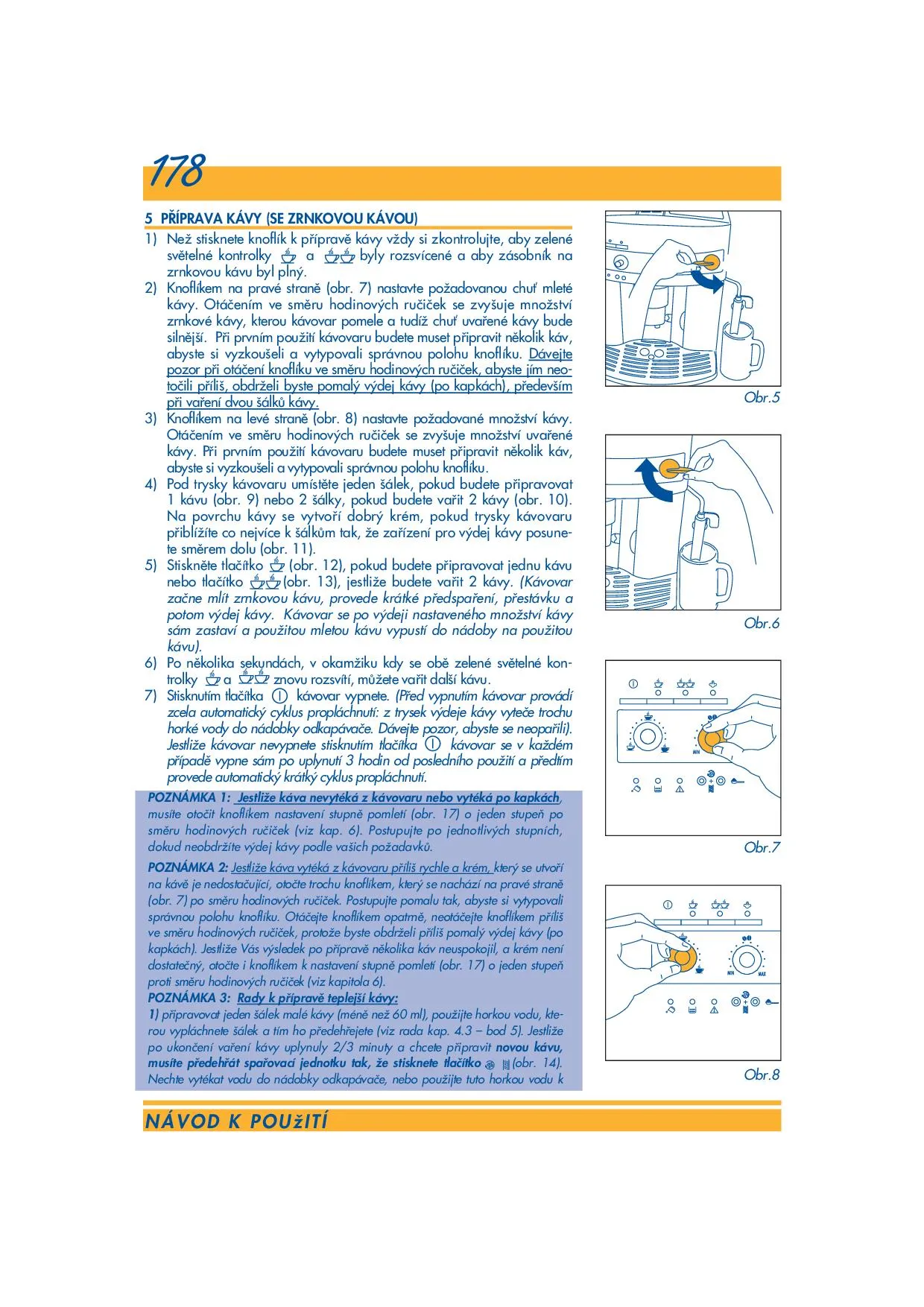 178

5 PŘÍPRAVA KÁVY (SE ZRNKOVOU KÁVOU)

1) Než stisknete knoflík k přípravě kávy vždy si zkontrolujte, aby zelené světelné kontrolky a byly rozsvícené a aby zásobník na zrnkovou kávu byl plný.
2) Knoflíkem na pravé straně (obr. 7) nastavte požadovanou chuť mleté kávy. Otáčením ve směru hodinových ručiček se zvyšuje množství zrnkové kávy, kterou kávovar pomele a tudíž chuť uvařené kávy bude silnější. Při prvním použití kávovaru budete muset připravit několik káv, abyste si vyzkoušeli a vytypovali správnou polohu knoflíku. Dávejte pozor při otáčení knoflíku ve směru hodinových ručiček, abyste jím neotočili příliš, obdrželi byste pomalý výdej kávy (po kapkách), především při vaření dvou šálků kávy.
3) Knoflíkem na levé straně (obr. 8) nastavte požadované množství kávy. Otáčením ve směru hodinových ručiček se zvyšuje množství uvařené kávy. Při prvním použití kávovaru budete muset připravit několik káv, abyste si vyzkoušeli a vytypovali správnou polohu knoflíku.
4) Pod trysky kávovaru umístěte jeden šálek, pokud budete připravovat 1 kávu (obr. 9) nebo 2 šálky, pokud budete vařit 2 kávy (obr. 10). Na povrchu kávy se vytvoří dobrý krém, pokud trysky kávovaru přiblížíte co nejvíce k šálkům tak, že zařízení pro výdej kávy posunete směrem dolu (obr. 11).
5) Stiskněte tlačítko (obr. 12), pokud budete připravovat jednu kávu nebo tlačítko (obr. 13), jestliže budete vařit 2 kávy. (Kávovar začne mlít zrnkovou kávu, provede krátké předspaření, přestávku a potom výdej kávy. Kávovar se po výdeji nastaveného množství kávy sám zastaví a použitou mletou kávu vypustí do nádoby na použitou kávu).
6) Po několika sekundách, v okamžiku kdy se obě zelené světelné kontrolky a znovu rozsvítí, můžete vařit další kávu.
7) Stisknutím tlačítka kávovar vypnete. (Před vypnutím kávovar provádí zcela automatický cyklus propláchnutí: z trysek výdeje kávy vyteče trochu horké vody do nádobky odkapávače. Dávejte pozor, abyste se neopařili). Jestliže kávovar nevypnete stisknutím tlačítka kávovar se v každém případě vypne sám po uplynutí 3 hodin od posledního použití a předtím provede automatický krátký cyklus propláchnutí.

POZNÁMKA 1: Jestliže káva nevytéká z kávovaru nebo vytéká po kapkách, musíte otočit knoflíkem nastavení stupně pomletí (obr. 17) o jeden stupeň po směru hodinových ručiček (viz kap. 6). Postupujte po jednotlivých stupních, dokud neobdržíte výdej kávy podle vašich požadavků.

POZNÁMKA 2: Jestliže káva vytéká z kávovaru příliš rychle a krém, který se utvoří na kávě je nedostačující, otočte trochu knoflíkem, který se nachází na pravé straně (obr. 7) po směru hodinových ručiček. Postupujte pomalu tak, abyste si vytypovali správnou polohu knoflíku. Otáčejte knoflíkem opatrně, neotáčejte knoflíkem příliš ve směru hodinových ručiček, protože byste obdrželi příliš pomalý výdej kávy (po kapkách). Jestliže Vás výsledek po přípravě několika káv neuspokojil, a krém není dostatečný, otočte i knoflíkem k nastavení stupně pomletí (obr. 17) o jeden stupeň proti směru hodinových ručiček (viz kapitola 6).
POZNÁMKA 3: Rady k přípravě teplejší kávy:
1) připravovat jeden šálek malé kávy (méně než 60 ml), použijte horkou vodu, kterou vypláchnete šálek a tím ho předehřejete (viz rada kap. 4.3 – bod 5). Jestliže po ukončení vaření kávy uplynuly 2/3 minuty a chcete připravit novou kávu, musíte předehřát spařovací jednotku tak, že stisknete tlačítko (obr. 14). Nechte vytékat vodu do nádobky odkapávače, nebo použijte tuto horkou vodu k

Obr.5
Obr.6
MIN
Obr.7
MIN MAX
Obr.8

NÁVOD K POUžITÍ