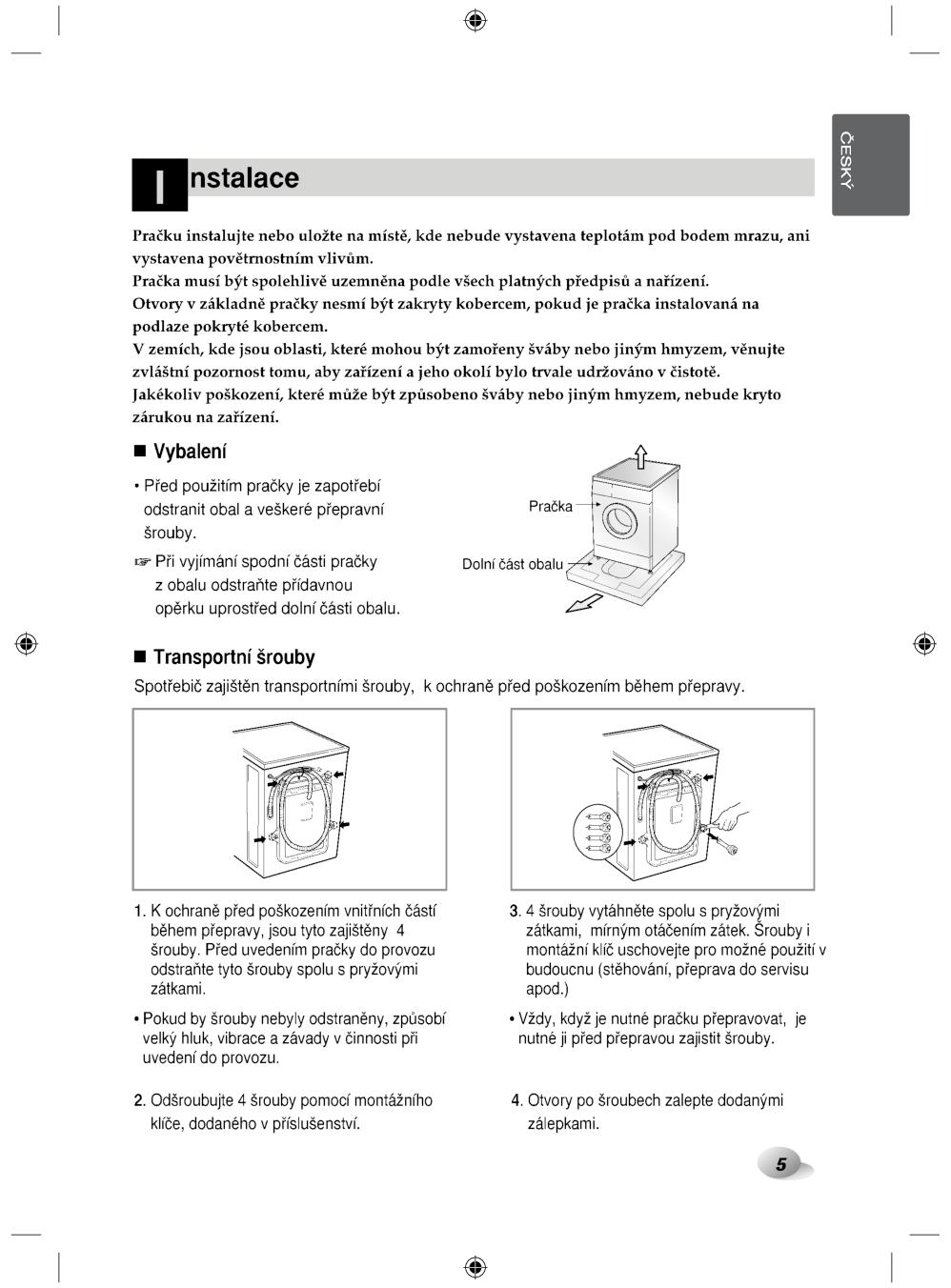 ČESKÝ

Instalace

Pračku instalujte nebo uložte na místě, kde nebude vystavena teplotám pod bodem mrazu, ani vystavena povětrnostním vlivům.
Pračka musí být spolehlivě uzemněna podle všech platných předpisů a nařízení.
Otvory v základně pračky nesmí být zakryty kobercem, pokud je pračka instalovaná na podlaze pokryté kobercem.
V zemích, kde jsou oblasti, které mohou být zamořeny šváby nebo jiným hmyzem, věnujte zvláštní pozornost tomu, aby zařízení a jeho okolí bylo trvale udržováno v čistotě.
Jakékoliv poškození, které může být způsobeno šváby nebo jiným hmyzem, nebude kryto zárukou na zařízení.

■ Vybalení

• Před použitím pračky je zapotřebí odstranit obal a veškeré přepravní šrouby.
☞ Při vyjímání spodní části pračky z obalu odstraňte přídavnou opěrku uprostřed dolní části obalu.

Pračka
Dolní část obalu

■ Transportní šrouby

Spotřebič zajištěn transportními šrouby, k ochraně před poškozením během přepravy.

1. K ochraně před poškozením vnitřních částí během přepravy, jsou tyto zajištěny 4 šrouby. Před uvedením pračky do provozu odstraňte tyto šrouby spolu s pryžovými zátkami.

• Pokud by šrouby nebyly odstraněny, způsobí velký hluk, vibrace a závady v činnosti při uvedení do provozu.

2. Odšroubujte 4 šrouby pomocí montážního klíče, dodaného v příslušenství.

3. 4 šrouby vytáhněte spolu s pryžovými zátkami, mírným otáčením zátek. Šrouby i montážní klíč uschovejte pro možné použití v budoucnu (stěhování, přeprava do servisu apod.)

• Vždy, když je nutné pračku přepravovat, je nutné ji před přepravou zajistit šrouby.

4. Otvory po šroubech zalepte dodanými zálepkami.

5