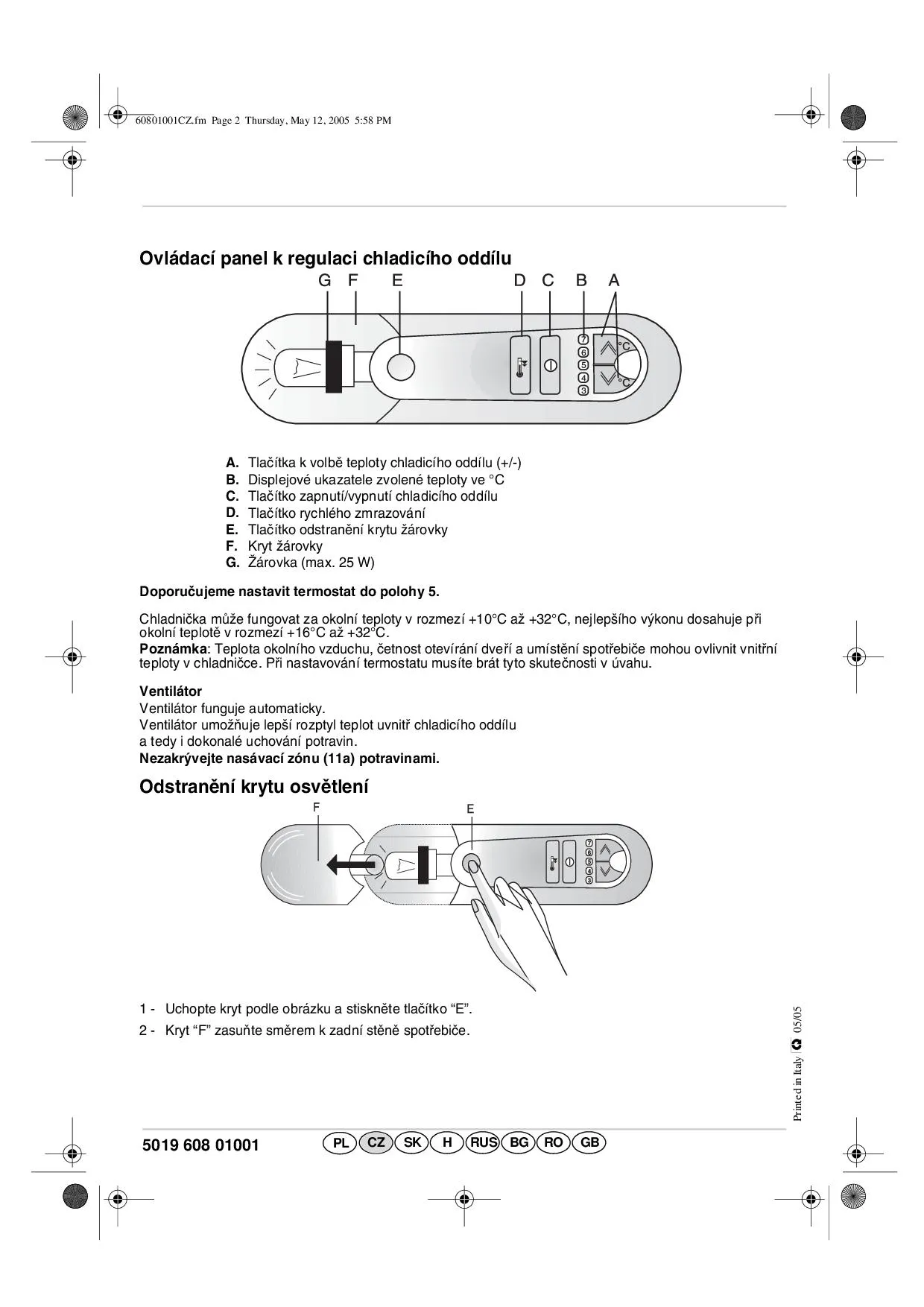 60801001CZ.fm Page 2 Thursday, May 12, 2005 5:58 PM

Ovládací panel k regulaci chladicího oddílu

G F E D C B A

7
6
5
4
3
°C
°C

A. Tlačítka k volbě teploty chladicího oddílu (+/-)
B. Displejové ukazatele zvolené teploty ve °C
C. Tlačítko zapnutí/vypnutí chladicího oddílu
D. Tlačítko rychlého zmrazování
E. Tlačítko odstranění krytu žárovky
F. Kryt žárovky
G. Žárovka (max. 25 W)

Doporučujeme nastavit termostat do polohy 5.

Chladnička může fungovat za okolní teploty v rozmezí +10°C až +32°C, nejlepšího výkonu dosahuje při okolní teplotě v rozmezí +16°C až +32°C.
Poznámka: Teplota okolního vzduchu, četnost otevírání dveří a umístění spotřebiče mohou ovlivnit vnitřní teploty v chladničce. Při nastavování termostatu musíte brát tyto skutečnosti v úvahu.

Ventilátor
Ventilátor funguje automaticky.
Ventilátor umožňuje lepší rozptyl teplot uvnitř chladicího oddílu a tedy i dokonalé uchování potravin.
Nezakrývejte nasávací zónu (11a) potravinami.

Odstranění krytu osvětlení

F E

7
6
5
4
3

1 - Uchopte kryt podle obrázku a stiskněte tlačítko “E”.
2 - Kryt “F” zasuňte směrem k zadní stěně spotřebiče.

Printed in Italy 05/05

5019 608 01001

PL CZ SK H RUS BG RO GB