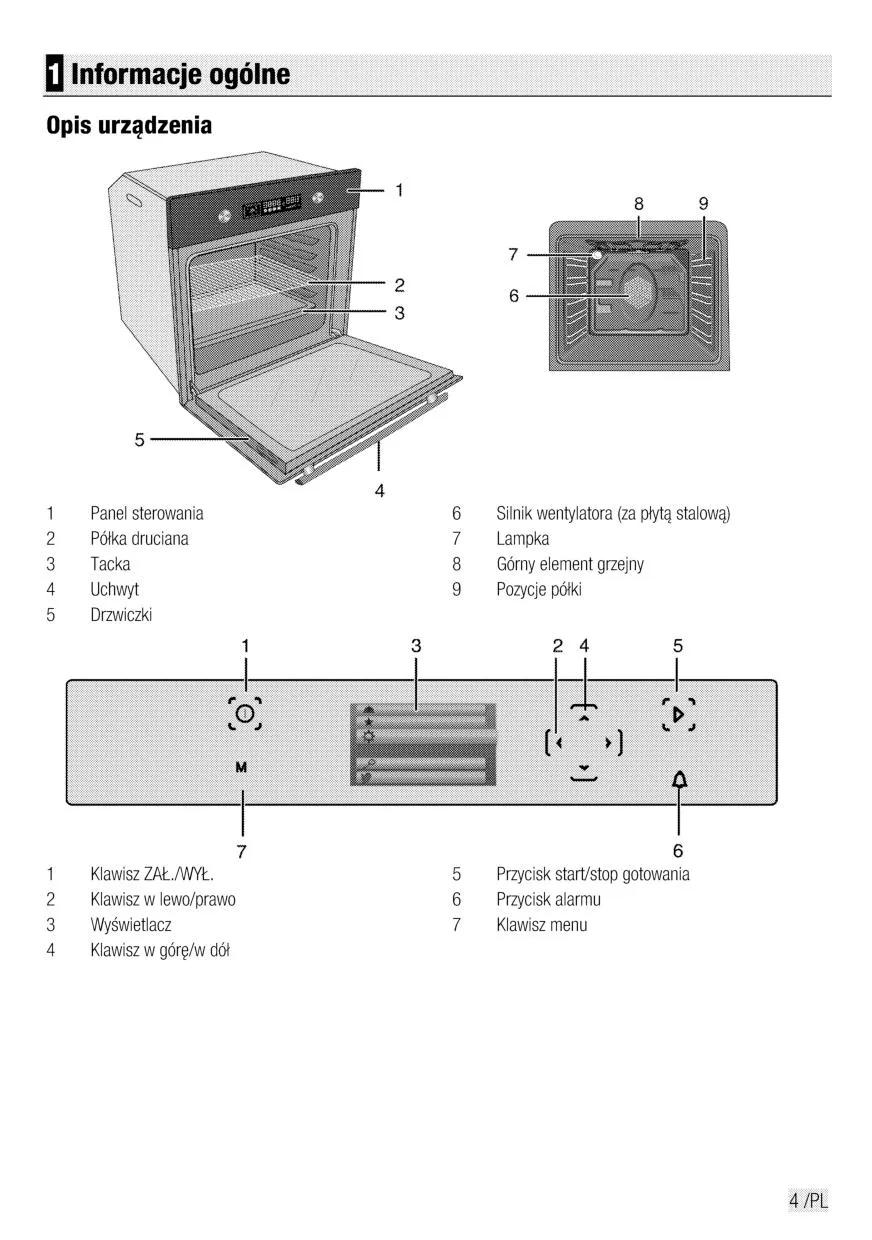 1 Informacje ogólne

Opis urządzenia

1
2
3
5
4

8 9
7
6

1 Panel sterowania
2 Półka druciana
3 Tacka
4 Uchwyt
5 Drzwiczki

6 Silnik wentylatora (za płytą stalową)
7 Lampka
8 Górny element grzejny
9 Pozycje półki

1 3 2 4 5
M
7 6

1 Klawisz ZAŁ./WYŁ.
2 Klawisz w lewo/prawo
3 Wyświetlacz
4 Klawisz w górę/w dół

5 Przycisk start/stop gotowania
6 Przycisk alarmu
7 Klawisz menu

4 /PL