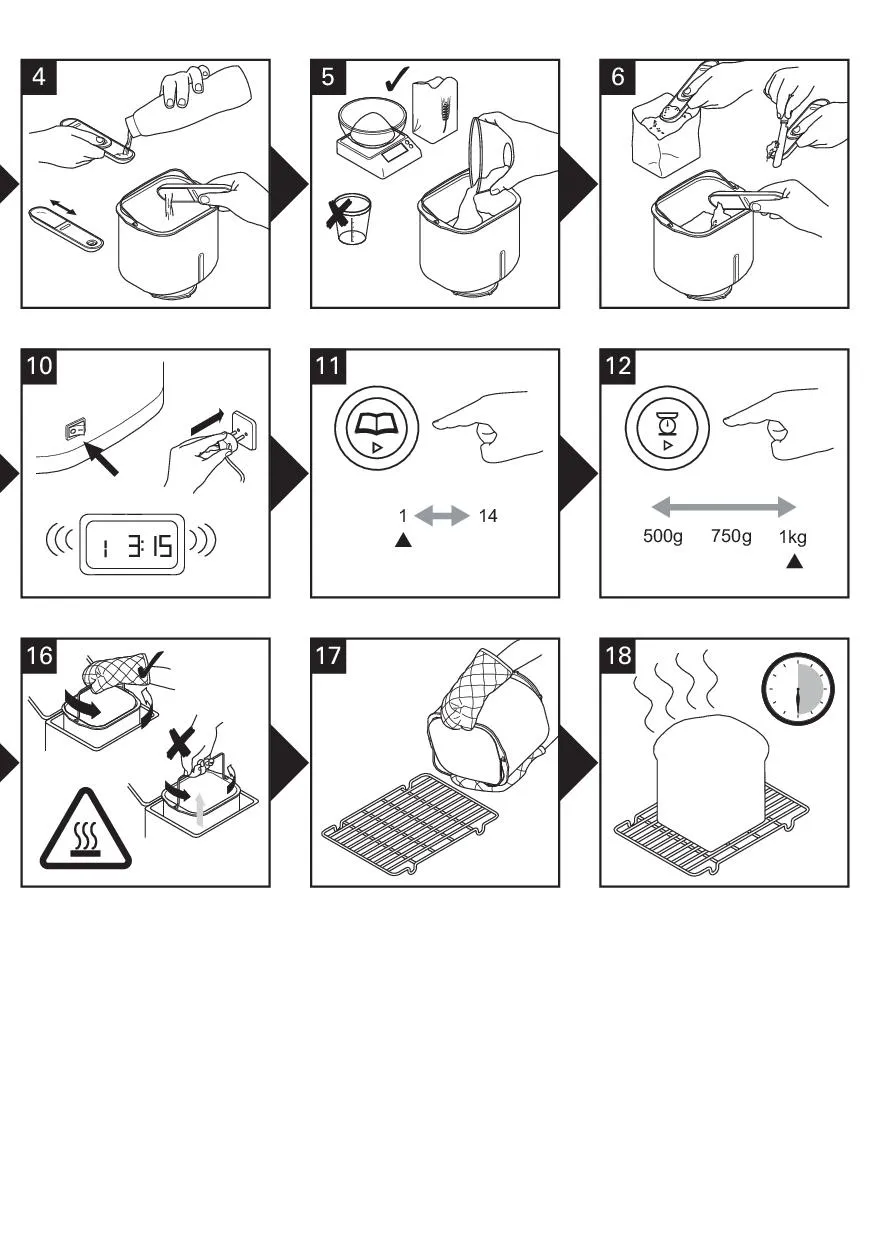 4

5

6

10

1 3:15

11

1 14

12

500g 750g 1kg

16

17

18